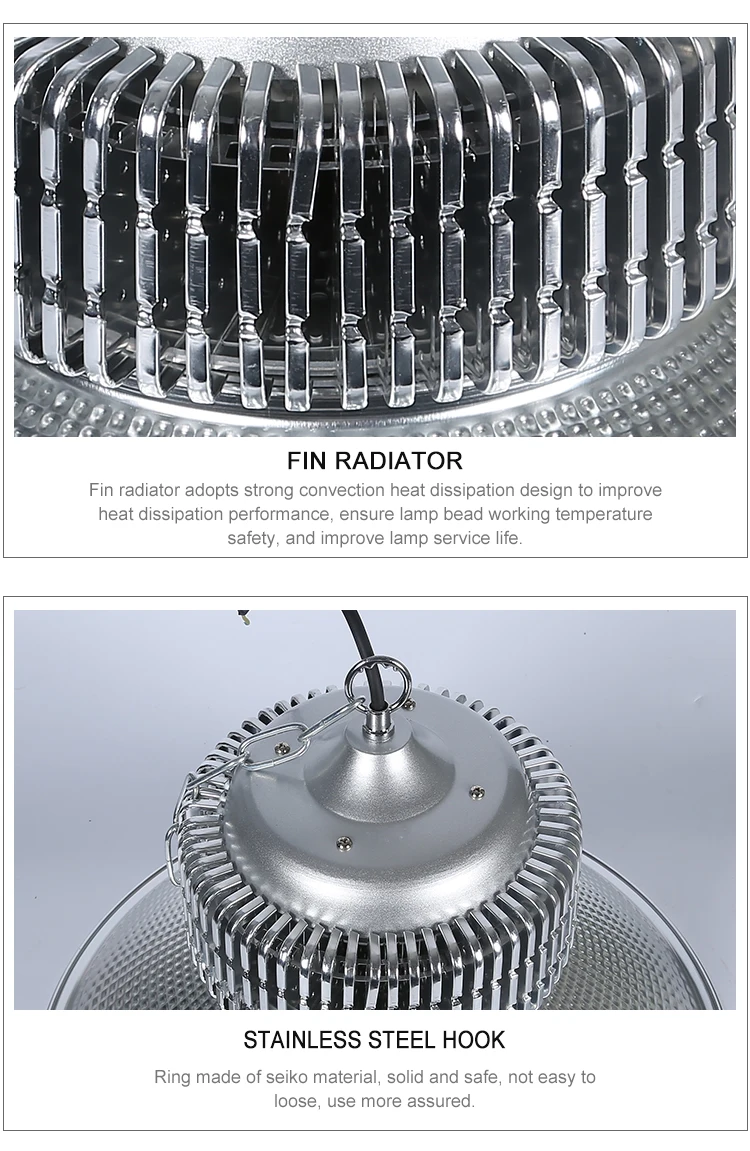 FIN RADIATOR

Fin radiator adopts strong convection heat dissipation design to improve heat dissipation performance, ensure lamp bead working temperature safety, and improve lamp service life.

STAINLESS STEEL HOOK

Ring made of seiko material, solid and safe, not easy to loose, use more assured.