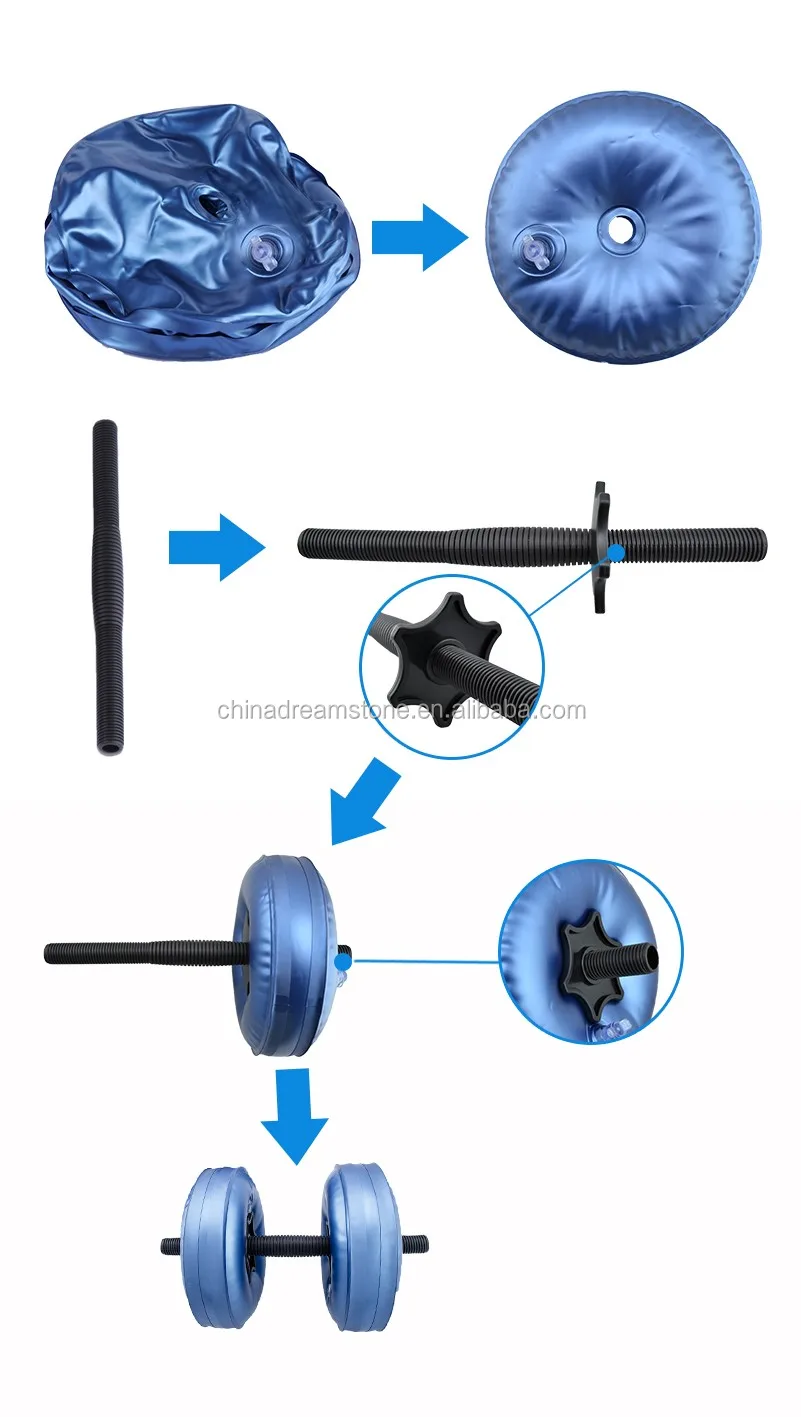 chinadreamstone.en.alibaba.com