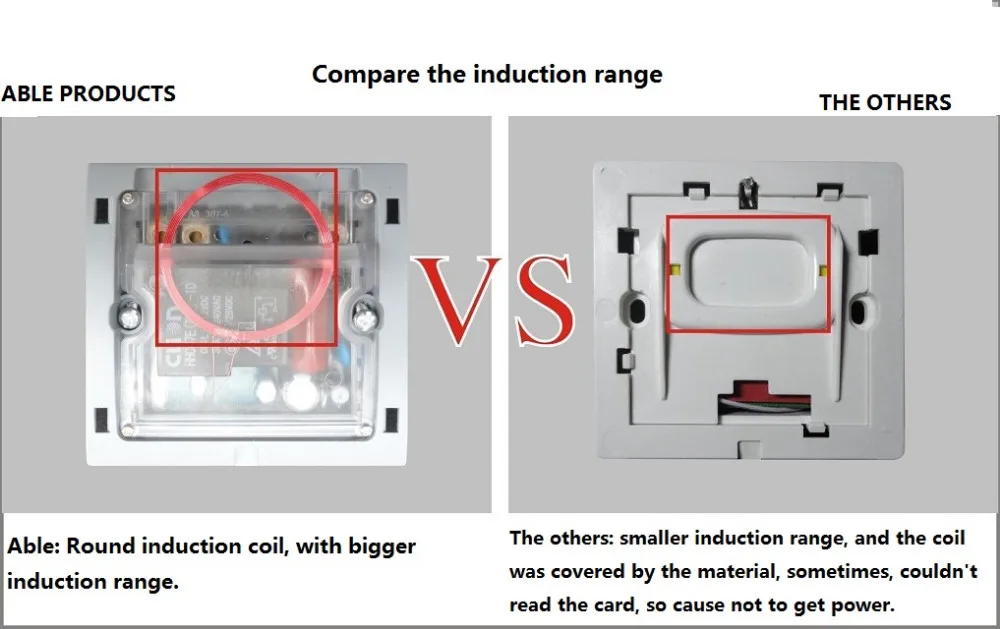 Compare the induction range

ABLE PRODUCTS

THE OTHERS

VS

Able: Round induction coil, with bigger induction range.

The others: smaller induction range, and the coil was covered by the material, sometimes, couldn't read the card, so cause not to get power.