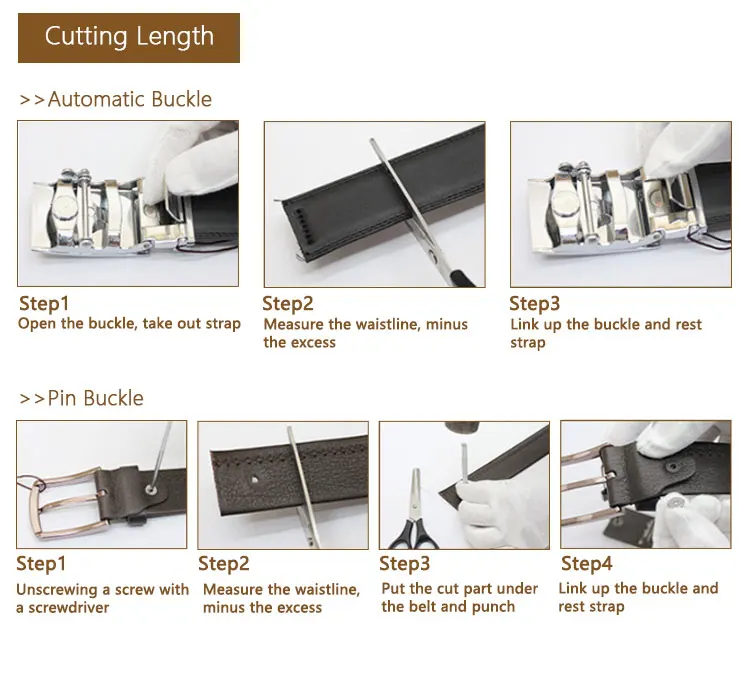 Cutting Length

>>Automatic Buckle

Step1
Open the buckle, take out strap

Step2
Measure the waistline, minus the excess

Step3
Link up the buckle and rest strap

>>Pin Buckle

Step1
Unscrewing a screw with a screwdriver

Step2
Measure the waistline, minus the excess

Step3
Put the cut part under the belt and punch

Step4
Link up the buckle and rest strap