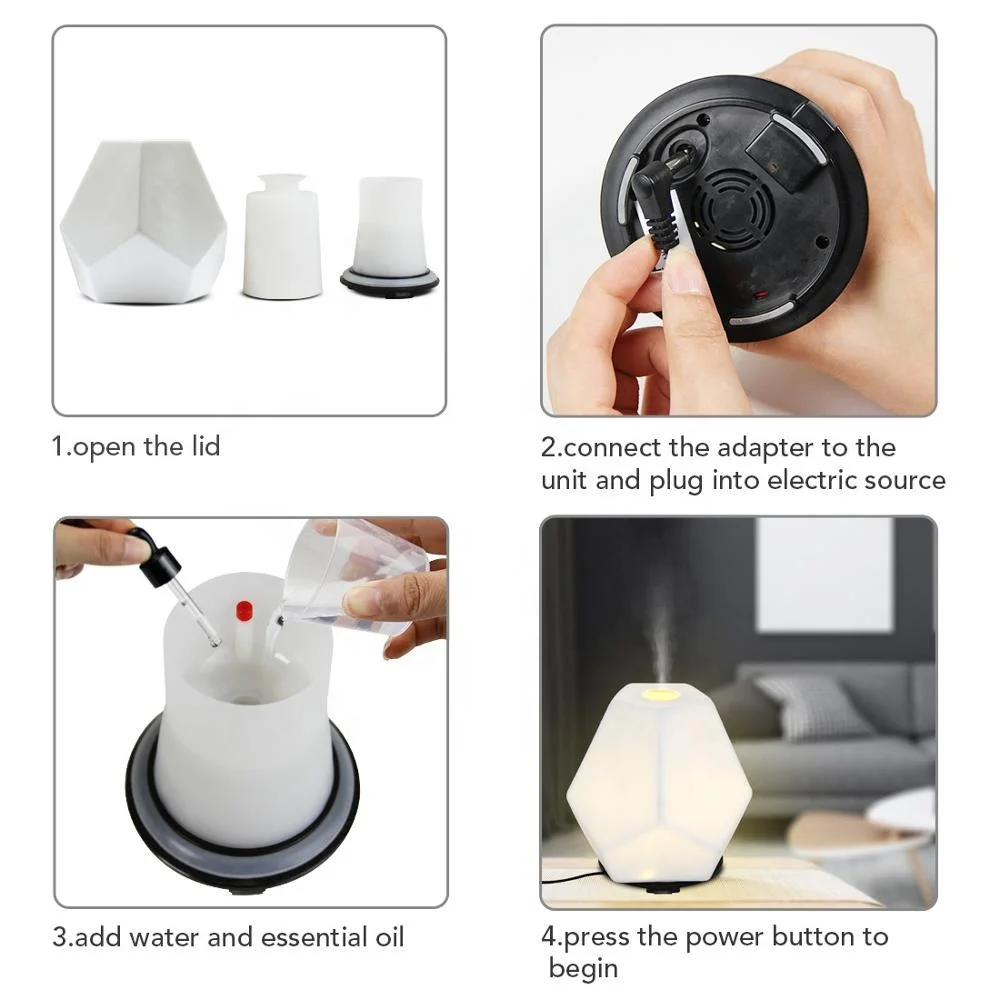 1.open the lid

2.connect the adapter to the unit and plug into electric source

3.add water and essential oil

4.press the power button to begin