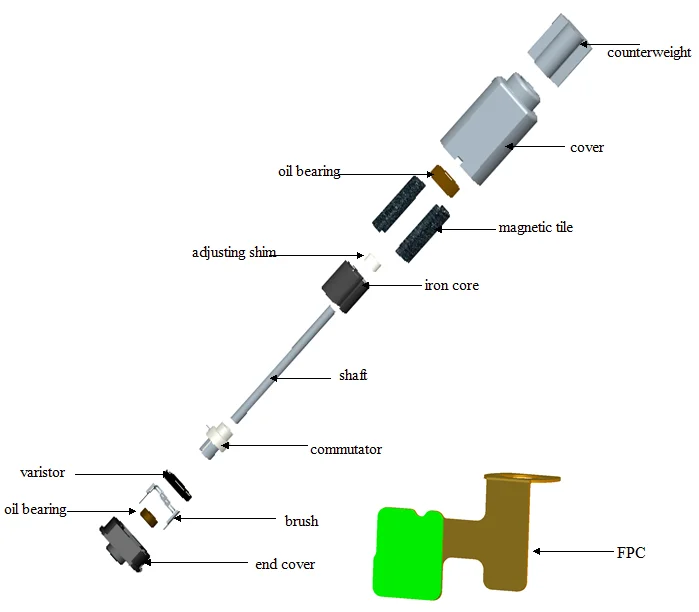 counterweight
cover
oil bearing
magnetic tile
adjusting shim
iron core
shaft
commutator
varistor
oil bearing
brush
end cover
FPC