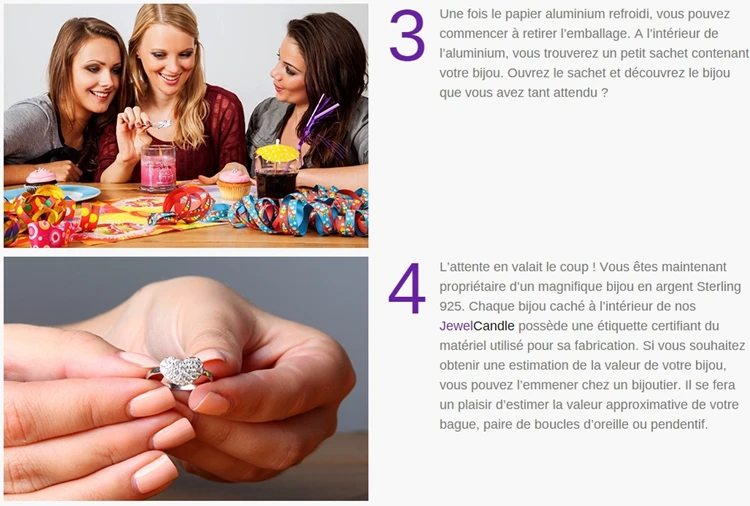 3

Une fois le papier aluminium refroidi, vous pouvez commencer à retirer l'emballage. A l'intérieur de l'aluminium, vous trouverez un petit sachet contenant votre bijou. Ouvrez le sachet et découvrez le bijou que vous avez tant attendu ?

4

L'attente en valait le coup ! Vous êtes maintenant propriétaire d'un magnifique bijou en argent Sterling 925. Chaque bijou caché à l'intérieur de nos JewelCandle possède une étiquette certifiant du matériel utilisé pour sa fabrication. Si vous souhaitez obtenir une estimation de la valeur de votre bijou, vous pouvez l'emmener chez un bijoutier. Il se fera un plaisir d'estimer la valeur approximative de votre bague, paire de boucles d'oreille ou pendentif.