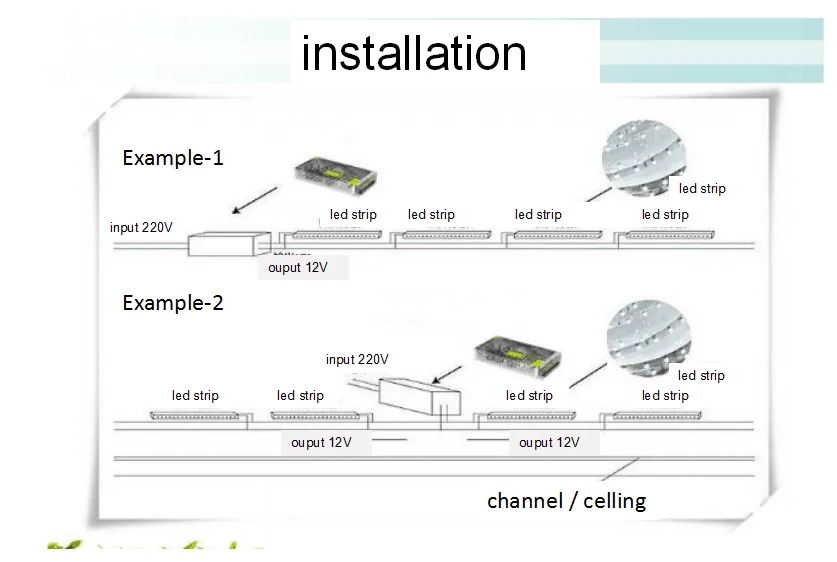 installation

Example-1

led strip

input 220V

led strip

led strip

led strip

led strip

ouput 12V

Example-2

input 220V

led strip

led strip

led strip

led strip

led strip

ouput 12V

ouput 12V

channel / celling