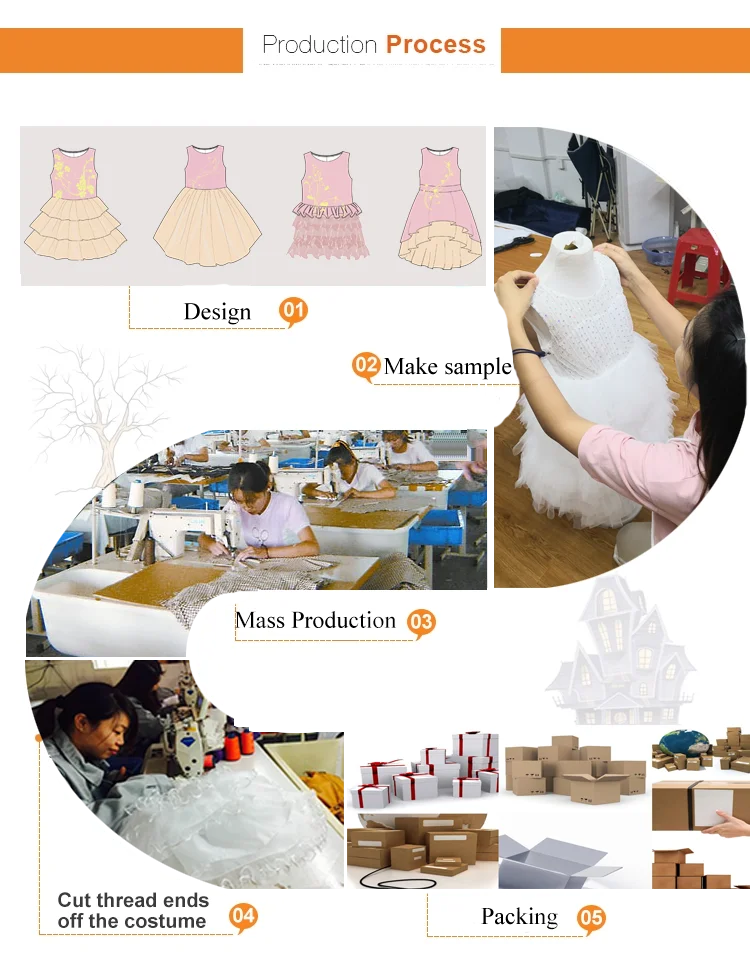 Production Process

Design 01

02 Make sample

Mass Production 03

Cut thread ends off the costume 04

Packing 05