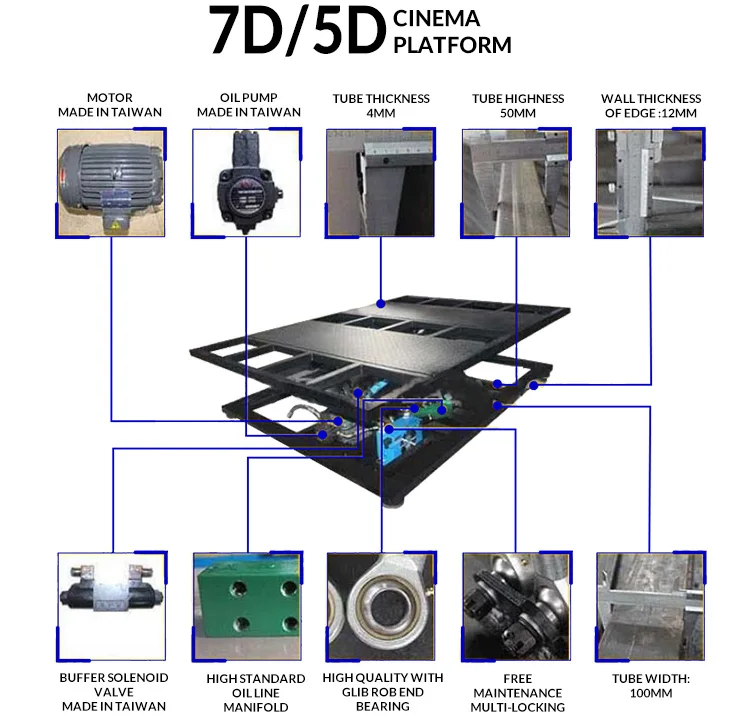 7D/5D CINEMA PLATFORM

MOTOR
MADE IN TAIWAN

OIL PUMP
MADE IN TAIWAN

TUBE THICKNESS
4MM

TUBE HIGHNESS
50MM

WALL THICKNESS
OF EDGE :12MM

BUFFER SOLENOID
VALVE
MADE IN TAIWAN

HIGH STANDARD
OIL LINE
MANIFOLD

HIGH QUALITY WITH
GLIB ROB END
BEARING

FREE
MAINTENANCE
MULTI-LOCKING

TUBE WIDTH:
100MM