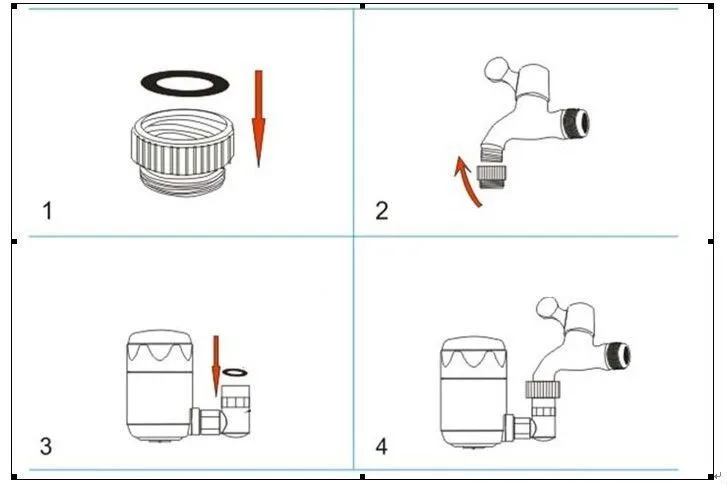 1

2

3

4