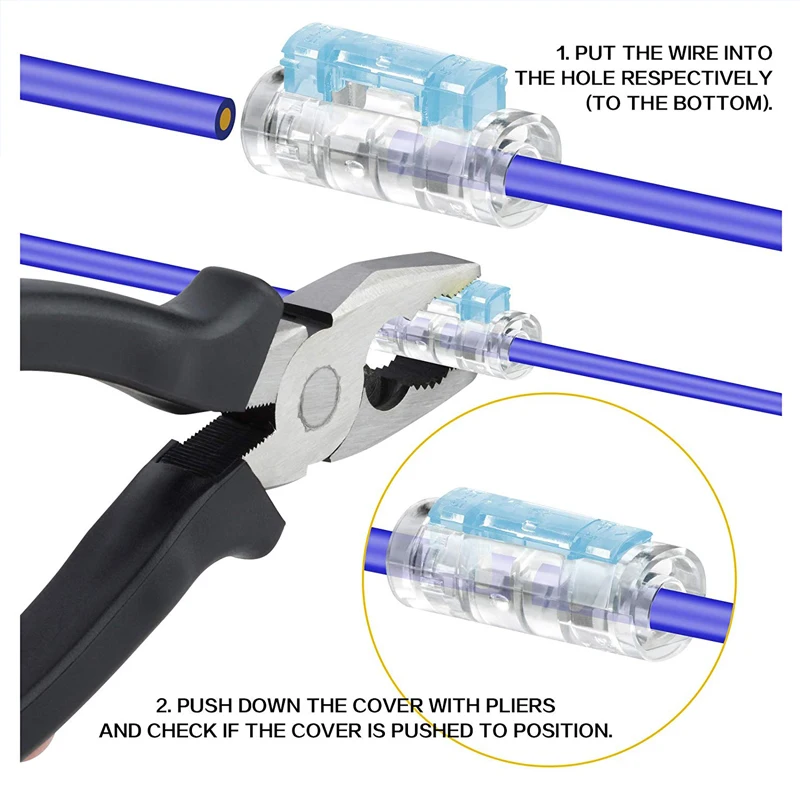 1. PUT THE WIRE INTO THE HOLE RESPECTIVELY (TO THE BOTTOM).

2. PUSH DOWN THE COVER WITH PLIERS AND CHECK IF THE COVER IS PUSHED TO POSITION.