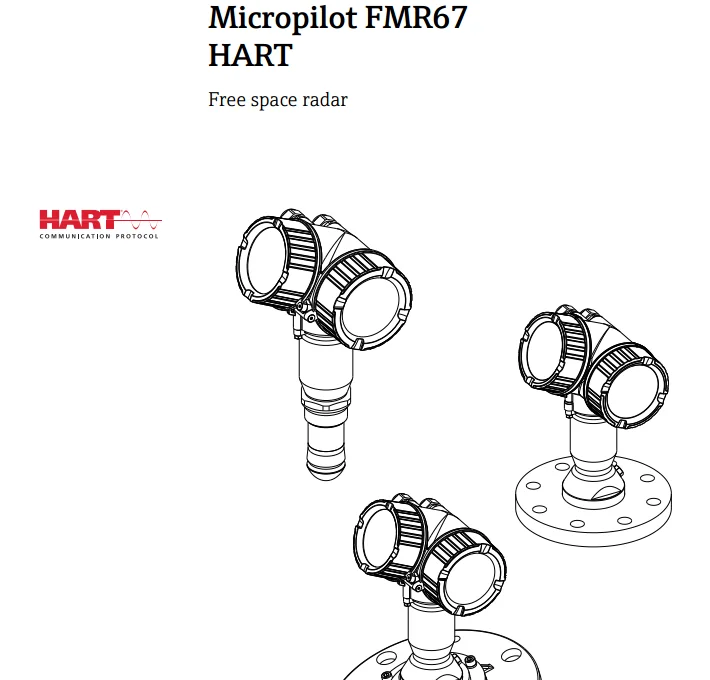 Micropilot FMR67
HART

Free space radar

HART
COMMUNICATION PROTOCOL