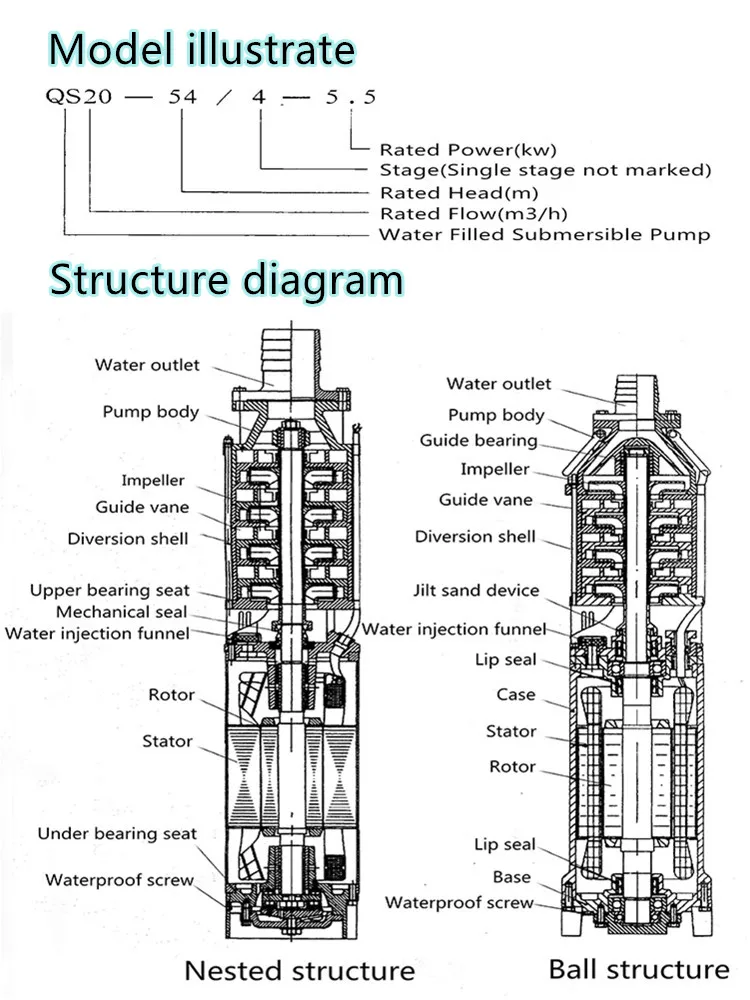 Model illustrate

QS20 — 54 / 4 — 5.5

Rated Power(kw)
Stage(Single stage not marked)
Rated Head(m)
Rated Flow(m3/h)
Water Filled Submersible Pump

Structure diagram

Water outlet
Pump body
Impeller
Guide vane
Diversion shell
Upper bearing seat
Mechanical seal
Water injection funnel
Rotor
Stator
Under bearing seat
Waterproof screw

Nested structure

Water outlet
Pump body
Guide bearing
Impeller
Guide vane
Diversion shell
Jilt sand device
Water injection funnel
Lip seal
Case
Stator
Rotor
Lip seal
Base
Waterproof screw

Ball structure