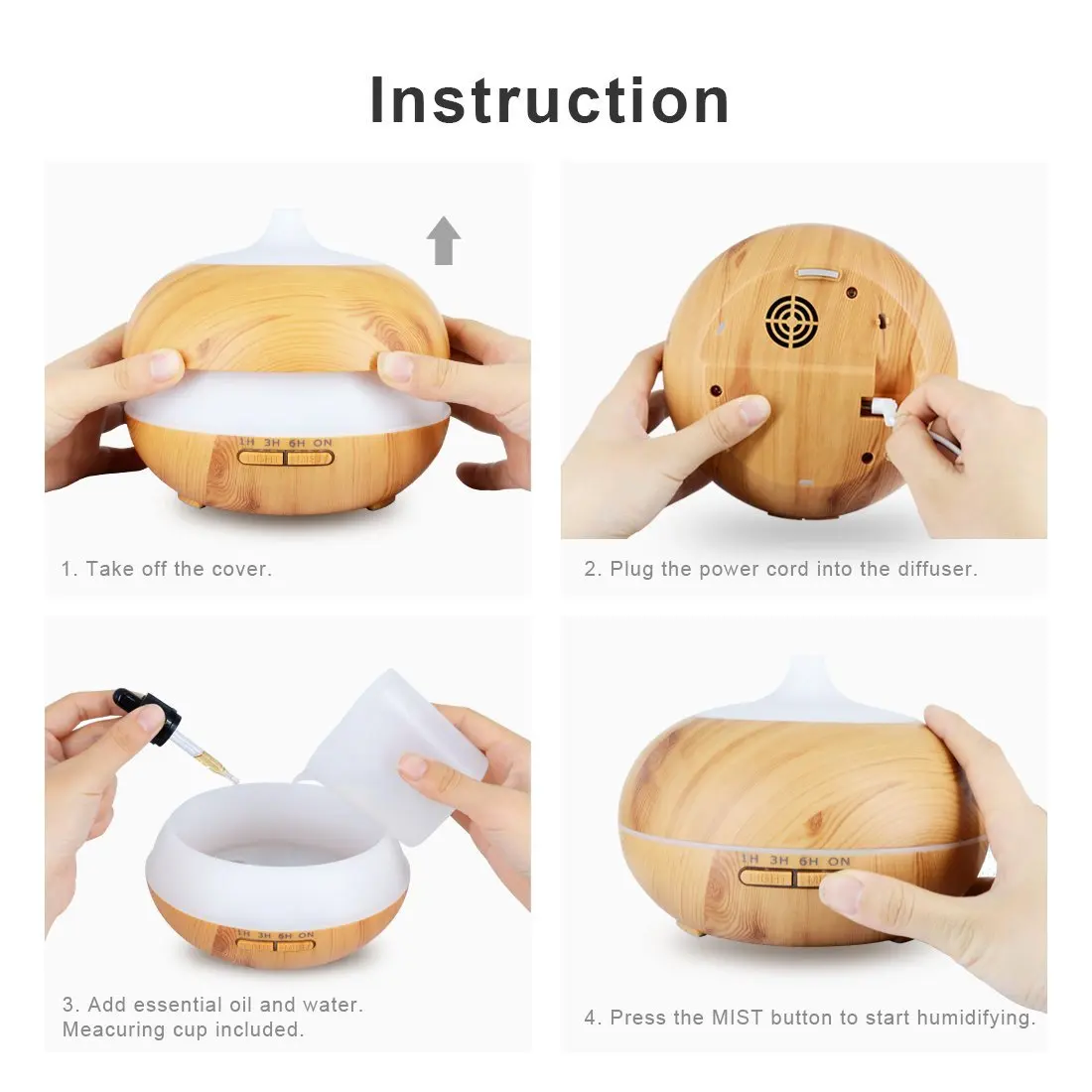 Instruction

1H 3H 6H ON

1. Take off the cover.

2. Plug the power cord into the diffuser.

1H 3H 6H ON

3. Add essential oil and water. Meacuring cup included.

1H 3H 6H ON

4. Press the MIST button to start humidifying.