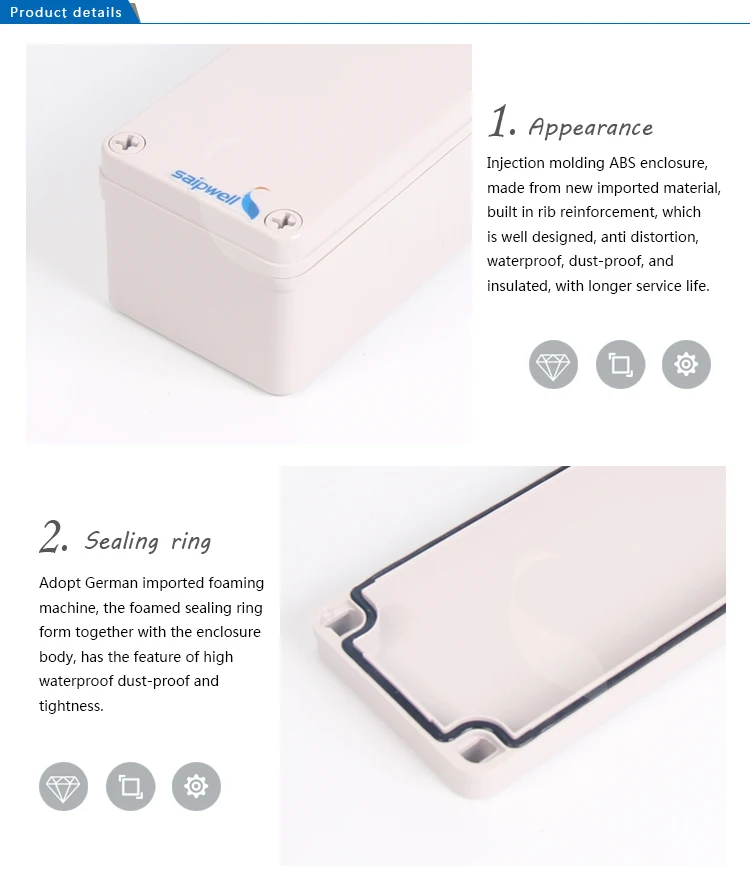 Product details

saipwell

1. Appearance

Injection molding ABS enclosure, made from new imported material, built in rib reinforcement, which is well designed, anti distortion, waterproof, dust-proof, and insulated, with longer service life.

2. Sealing ring

Adopt German imported foaming machine, the foamed sealing ring form together with the enclosure body, has the feature of high waterproof dust-proof and tightness.