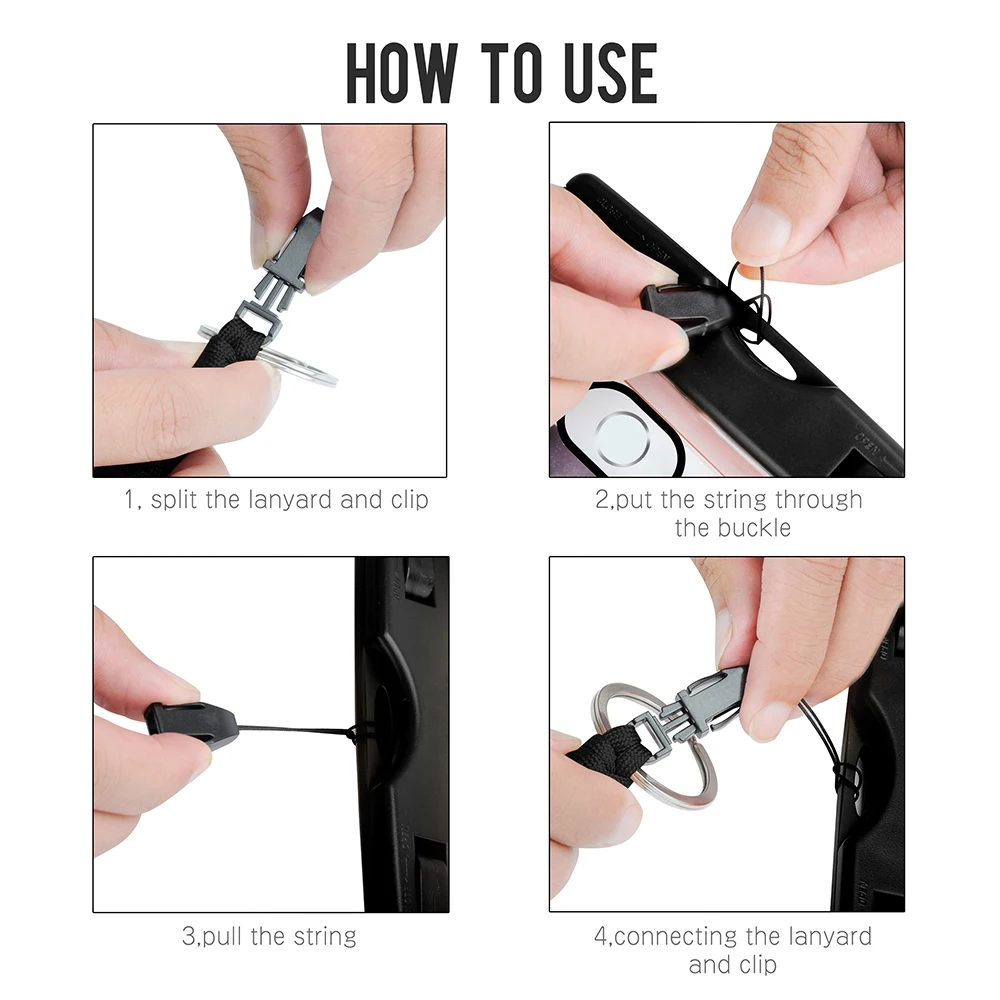 HOW TO USE

1, split the lanyard and clip

2,put the string through the buckle

3,pull the string

4,connecting the lanyard and clip