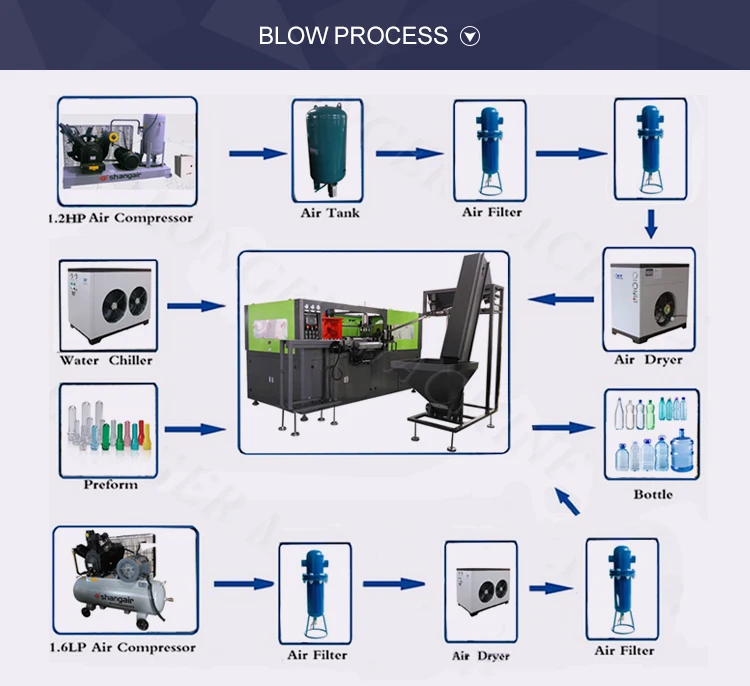 BLOW PROCESS

shangair

1.2HP Air Compressor

Air Tank

Air Filter

Water Chiller

Air Dryer

Preform

Bottle

shangair

1.6LP Air Compressor

Air Filter

Air Dryer

Air Filter