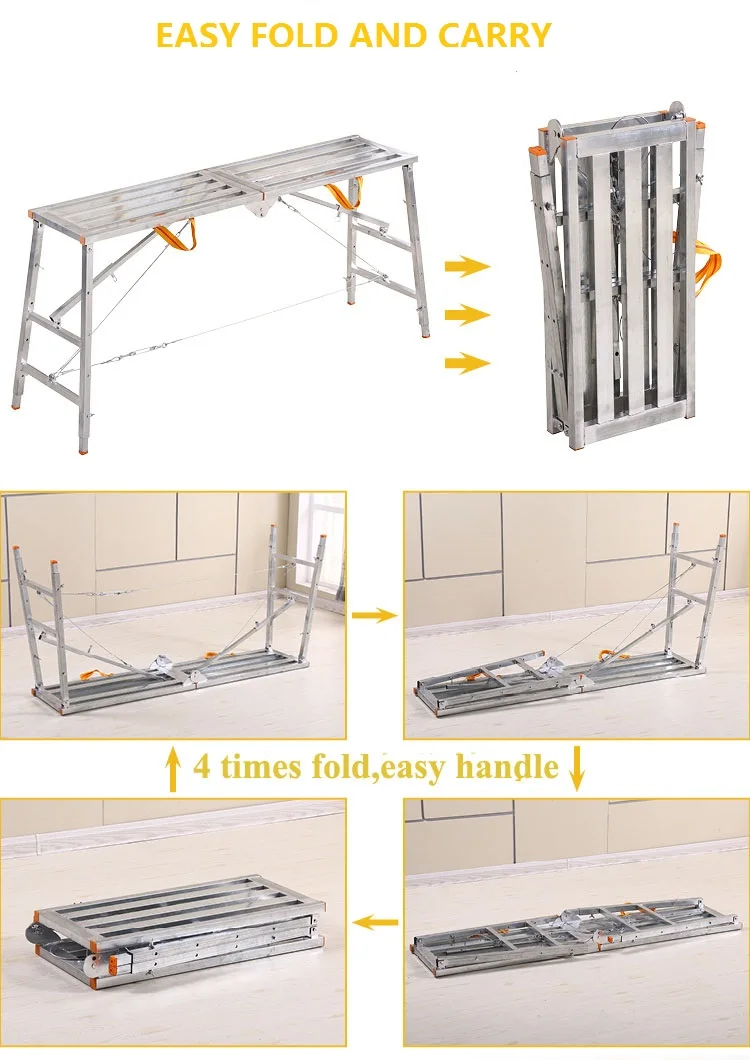 EASY FOLD AND CARRY

4 times fold,easy handle