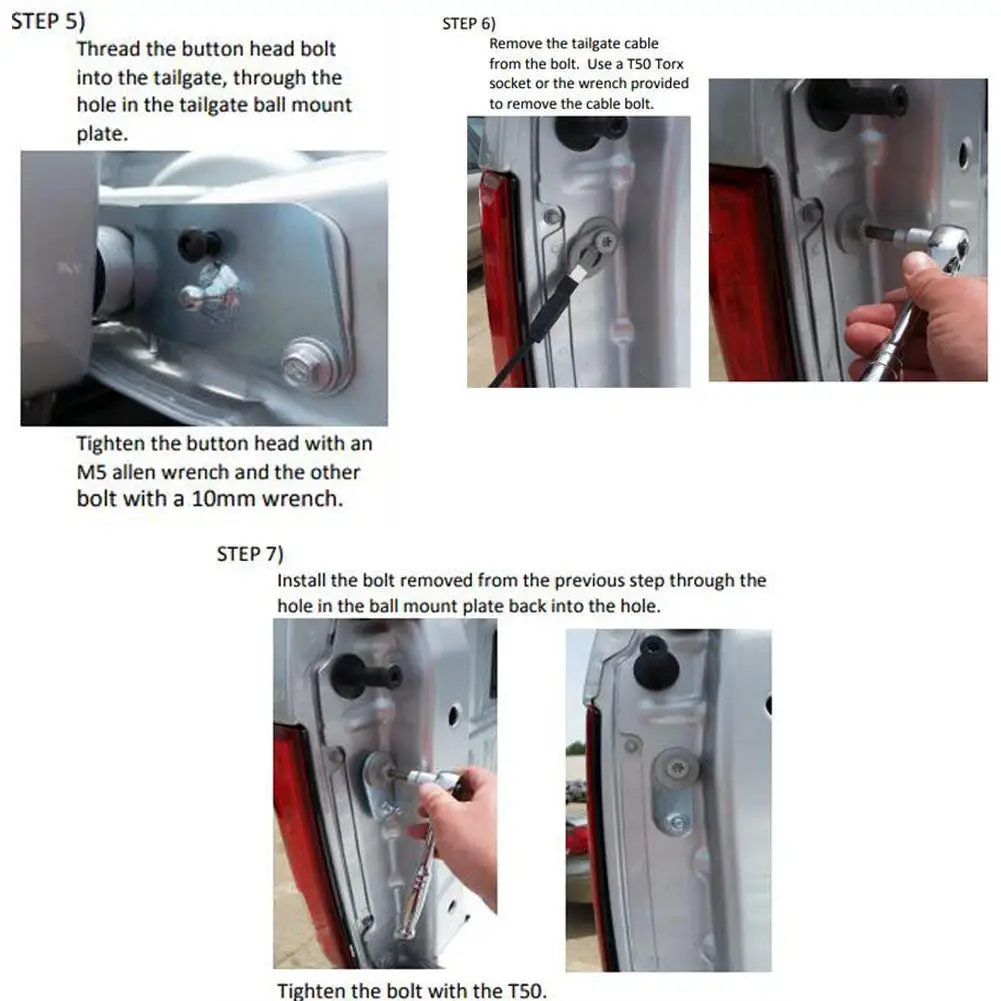 STEP 5)

Thread the button head bolt into the tailgate, through the hole in the tailgate ball mount plate.

Tighten the button head with an M5 allen wrench and the other bolt with a 10mm wrench.

STEP 6)

Remove the tailgate cable from the bolt. Use a T50 Torx socket or the wrench provided to remove the cable bolt.

STEP 7)

Install the bolt removed from the previous step through the hole in the ball mount plate back into the hole.

Tighten the bolt with the T50.