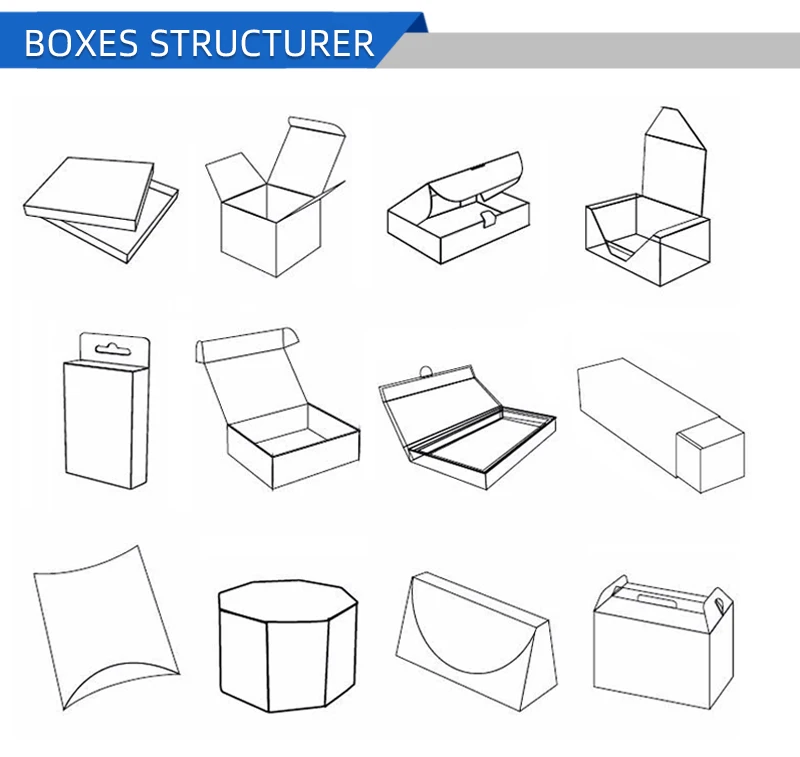 BOXES STRUCTURER