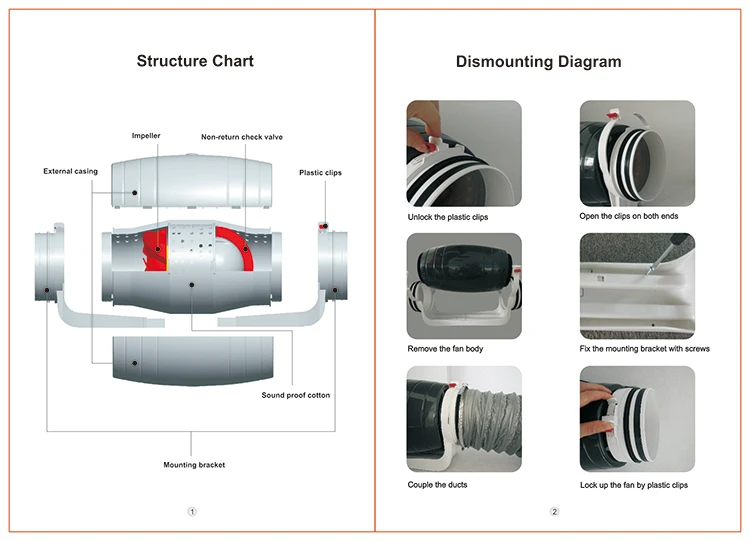 Structure Chart

Impeller
Non-return check valve
External casing
Plastic clips
Sound proof cotton
Mounting bracket

①

Dismounting Diagram

Unlock the plastic clips
Open the clips on both ends
Remove the fan body
Fix the mounting bracket with screws
Couple the ducts
Lock up the fan by plastic clips

②