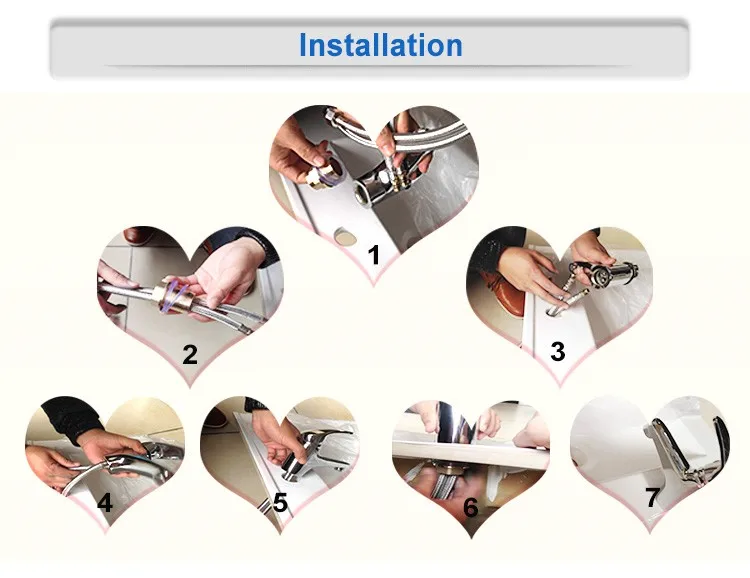 Installation

1

2

3

4

5

6

7