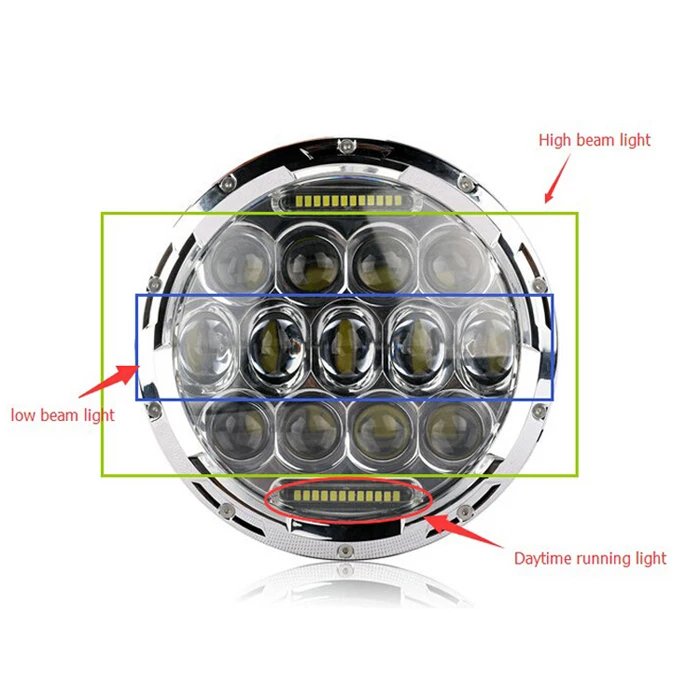 High beam light

low beam light

Daytime running light