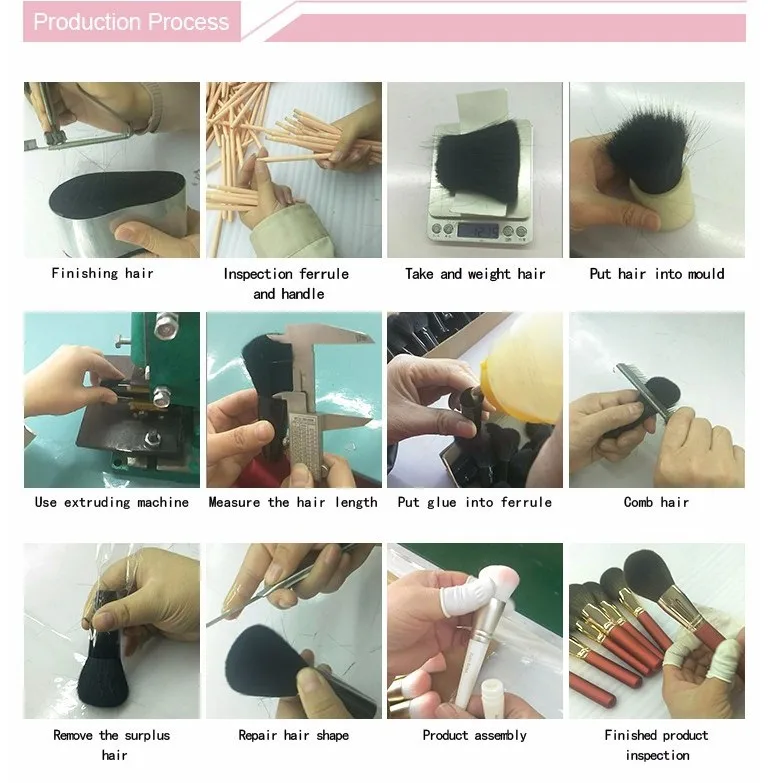 Production Process

Finishing hair

Inspection ferrule and handle

Take and weight hair

Put hair into mould

Use extruding machine

Measure the hair length

Put glue into ferrule

Comb hair

Remove the surplus hair

Repair hair shape

Product assembly

Finished product inspection