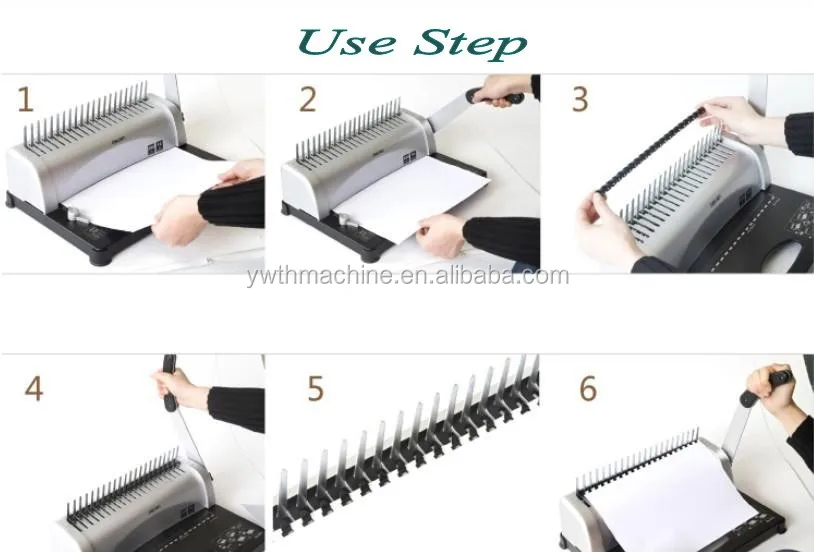 Use Step

1

2

3

ywthmachine.en.alibaba.com

4

5

6