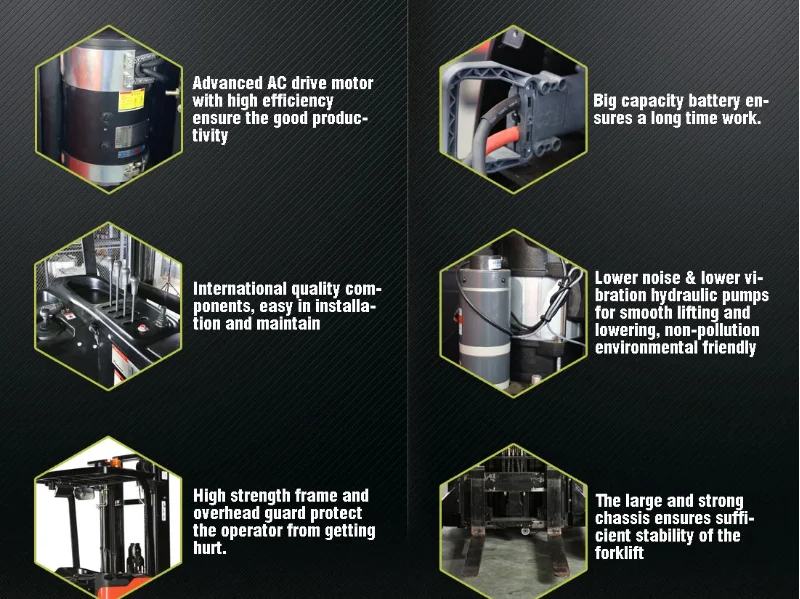 Advanced AC drive motor with high efficiency ensure the good productivity

International quality components, easy in installation and maintain

High strength frame and overhead guard protect the operator from getting hurt.

Big capacity battery ensures a long time work.

Lower noise & lower vibration hydraulic pumps for smooth lifting and lowering, non-pollution environmental friendly

The large and strong chassis ensures sufficient stability of the forklift