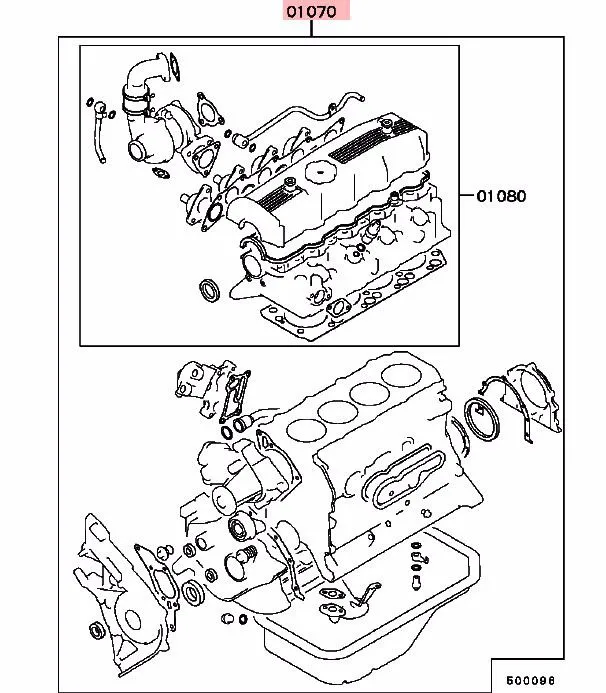 01070

01080

500096