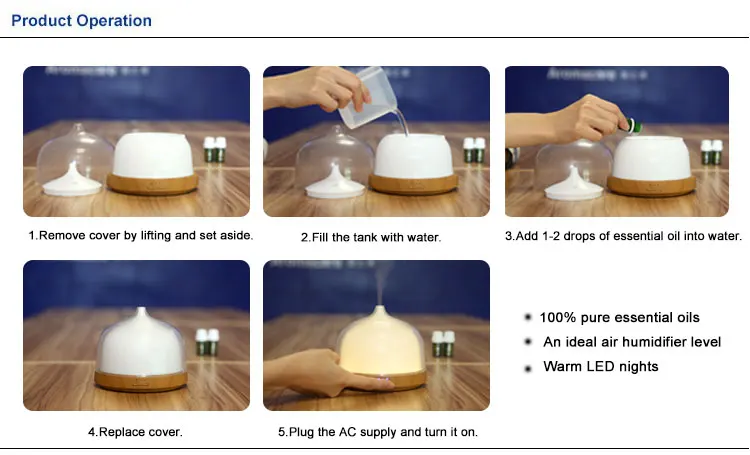 Product Operation

1.Remove cover by lifting and set aside.

2.Fill the tank with water.

3.Add 1-2 drops of essential oil into water.

4.Replace cover.

5.Plug the AC supply and turn it on.

• 100% pure essential oils
• An ideal air humidifier level
• Warm LED nights