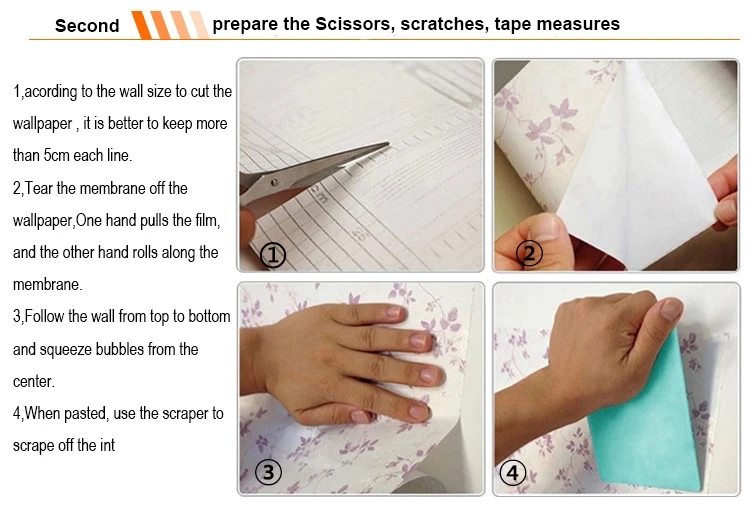 Second prepare the Scissors, scratches, tape measures

1,acording to the wall size to cut the wallpaper , it is better to keep more than 5cm each line.

2,Tear the membrane off the wallpaper,One hand pulls the film, and the other hand rolls along the membrane.

3,Follow the wall from top to bottom and squeeze bubbles from the center.

4,When pasted, use the scraper to scrape off the int

①

②

③

④