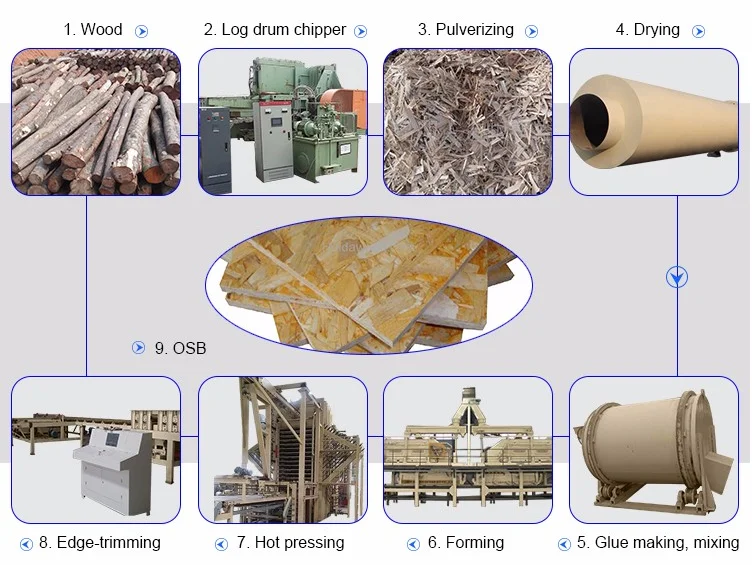 1. Wood

2. Log drum chipper

3. Pulverizing

4. Drying

9. OSB

8. Edge-trimming

7. Hot pressing

6. Forming

5. Glue making, mixing