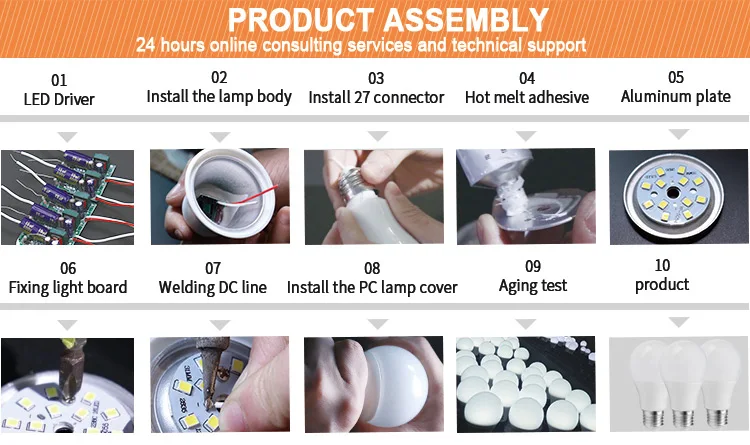 PRODUCT ASSEMBLY
24 hours online consulting services and technical support

01
LED Driver

02
Install the lamp body

03
Install 27 connector

04
Hot melt adhesive

05
Aluminum plate

06
Fixing light board

07
Welding DC line

08
Install the PC lamp cover

09
Aging test

10
product