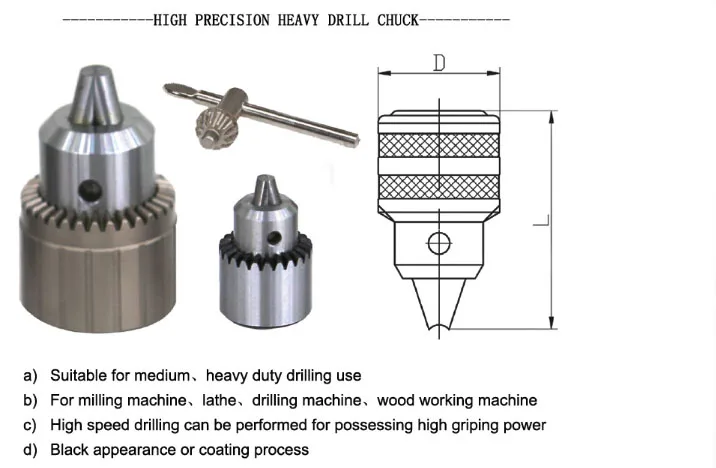 -----------HIGH PRECISION HEAVY DRILL CHUCK-----------

D

L

a) Suitable for medium、heavy duty drilling use
b) For milling machine、lathe、drilling machine、wood working machine
c) High speed drilling can be performed for possessing high griping power
d) Black appearance or coating process