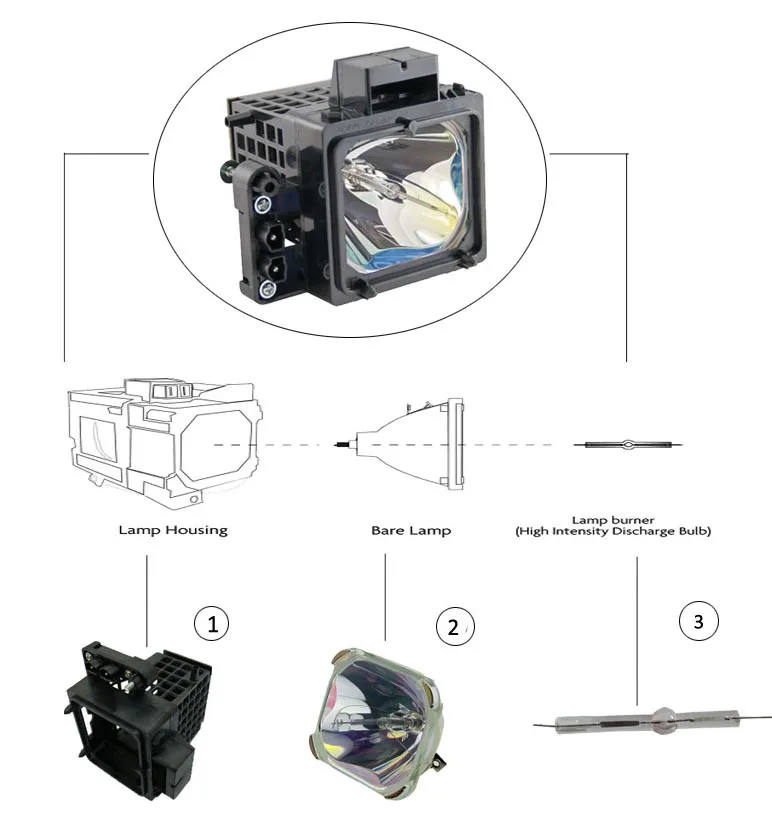 Lamp Housing

Bare Lamp

Lamp burner
(High Intensity Discharge Bulb)

1

2

3