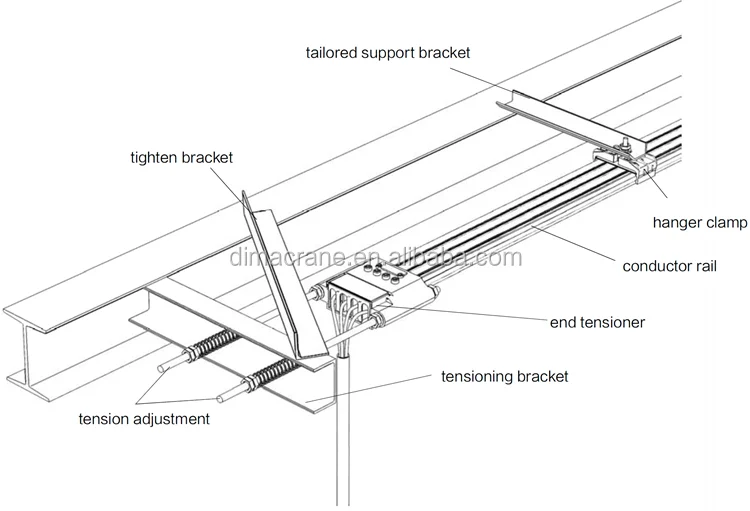 tailored support bracket

tighten bracket

hanger clamp

dimacrane.en.alibaba.com

conductor rail

end tensioner

tensioning bracket

tension adjustment