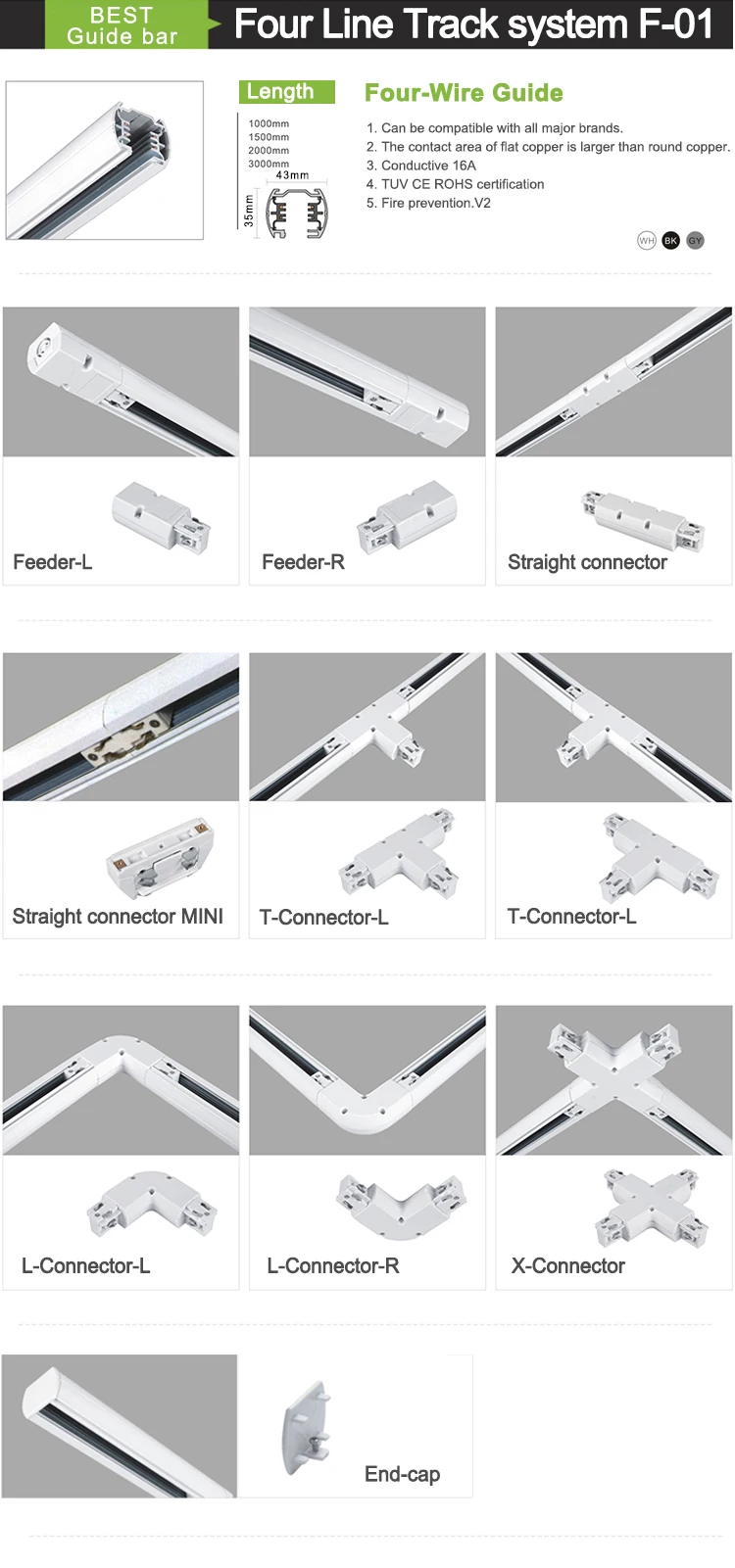 BEST
Guide bar

Four Line Track system F-01

Length
1000mm
1500mm
2000mm
3000mm
43mm
35mm

Four-Wire Guide
1. Can be compatible with all major brands.
2. The contact area of flat copper is larger than round copper.
3. Conductive 16A
4. TUV CE ROHS certification
5. Fire prevention.V2

WH BK GY

Feeder-L

Feeder-R

Straight connector

Straight connector MINI

T-Connector-L

T-Connector-L

L-Connector-L

L-Connector-R

X-Connector

End-cap