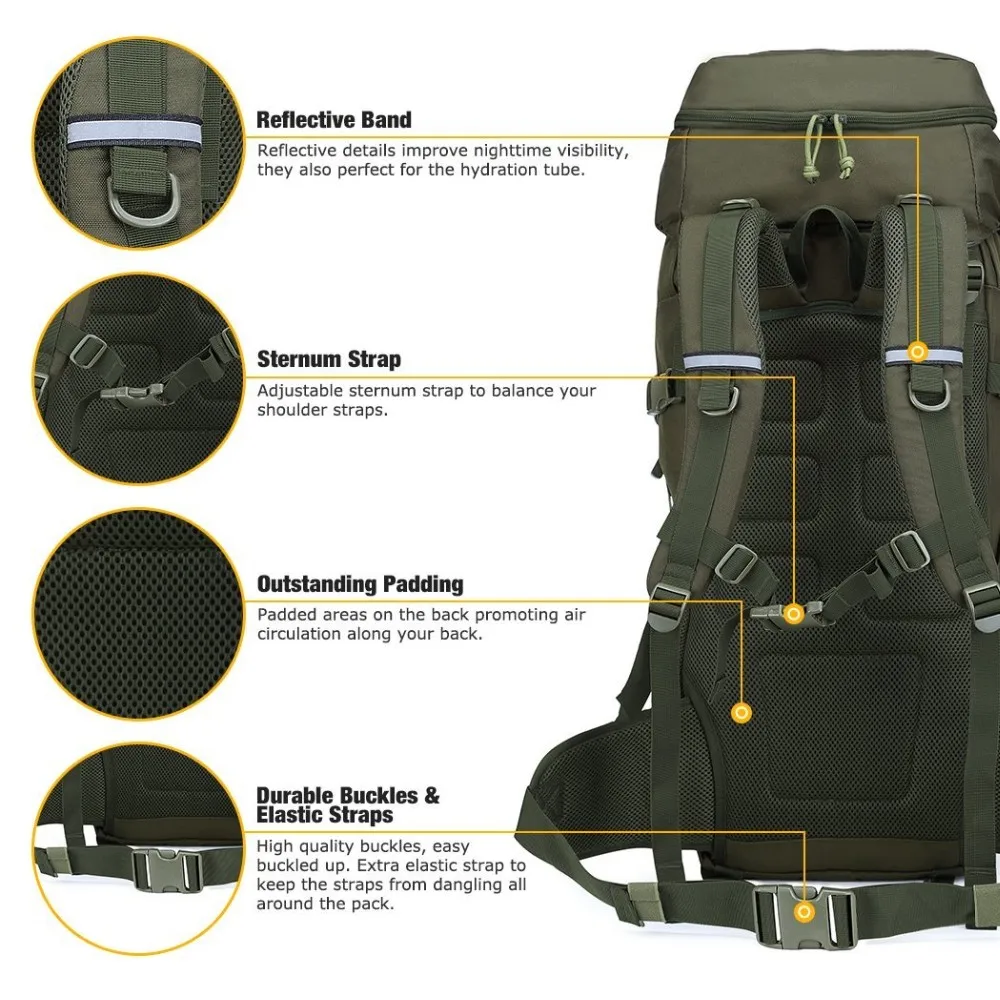 Reflective Band
Reflective details improve nighttime visibility, they also perfect for the hydration tube.

Sternum Strap
Adjustable sternum strap to balance your shoulder straps.

Outstanding Padding
Padded areas on the back promoting air circulation along your back.

Durable Buckles & Elastic Straps
High quality buckles, easy buckled up. Extra elastic strap to keep the straps from dangling all around the pack.