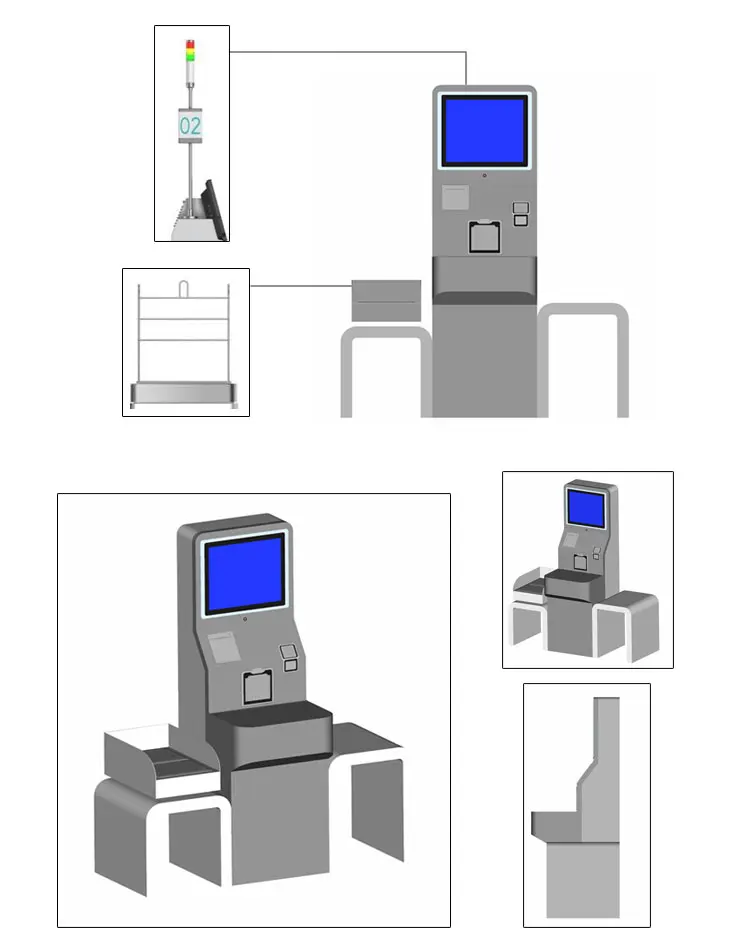 02