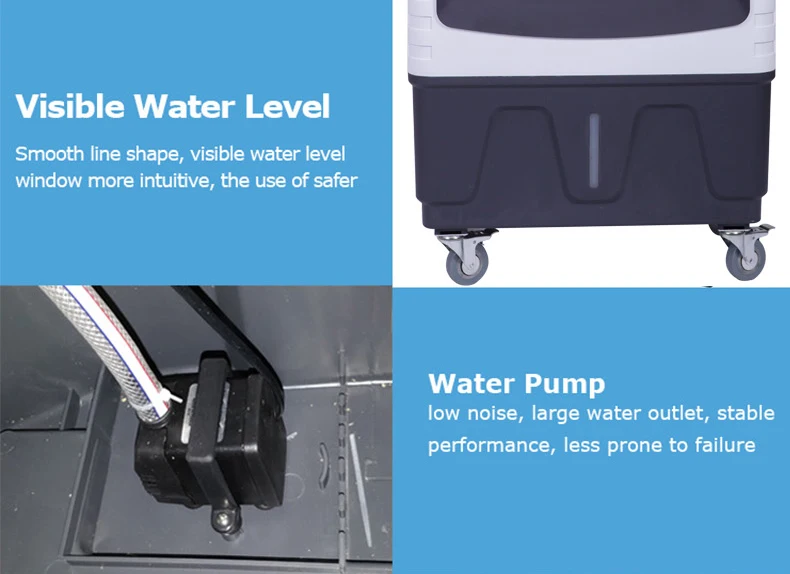 Visible Water Level

Smooth line shape, visible water level window more intuitive, the use of safer

Water Pump

low noise, large water outlet, stable performance, less prone to failure