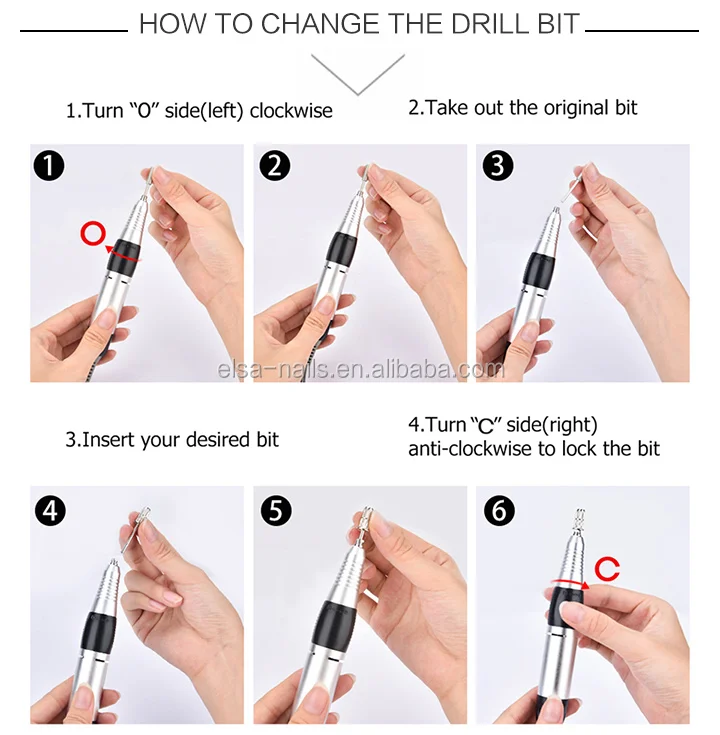 HOW TO CHANGE THE DRILL BIT

1.Turn "O" side(left) clockwise

2.Take out the original bit

1

O

2

3

elsa-nails.en.alibaba.com

3.Insert your desired bit

4.Turn "C" side(right) anti-clockwise to lock the bit

4

5

6

C