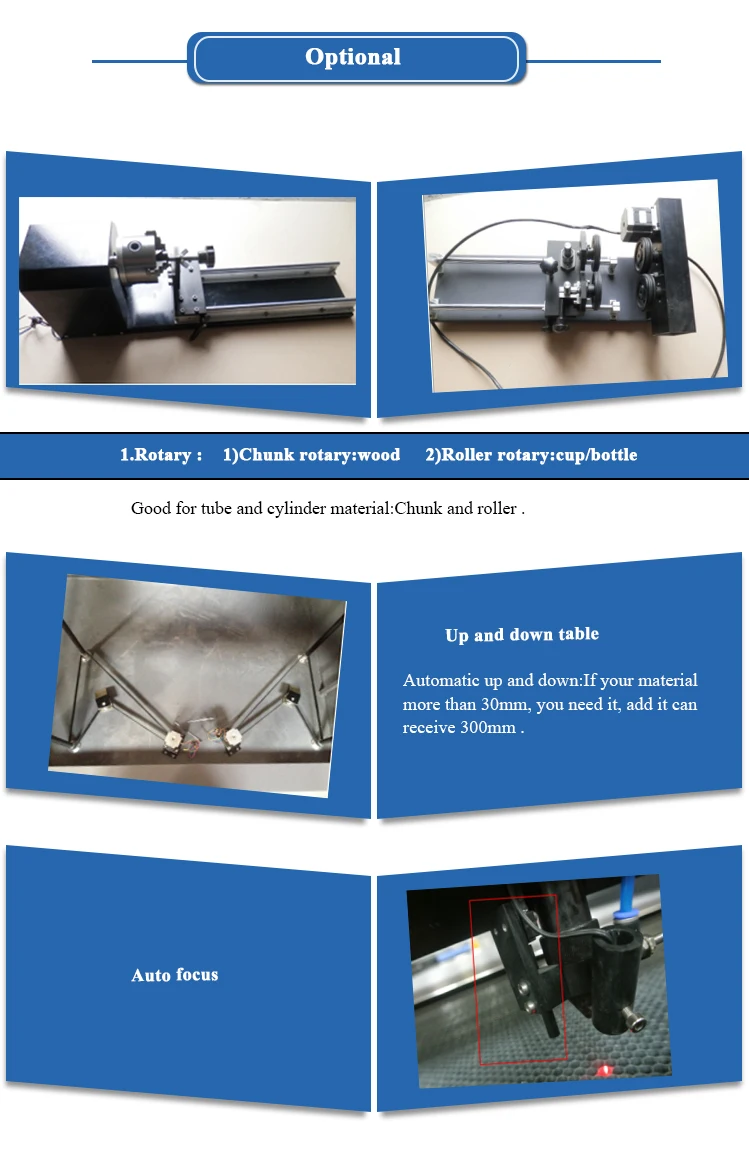 Optional

1.Rotary : 1)Chunk rotary:wood 2)Roller rotary:cup/bottle

Good for tube and cylinder material:Chunk and roller .

Up and down table

Automatic up and down:If your material more than 30mm, you need it, add it can receive 300mm .

Auto focus