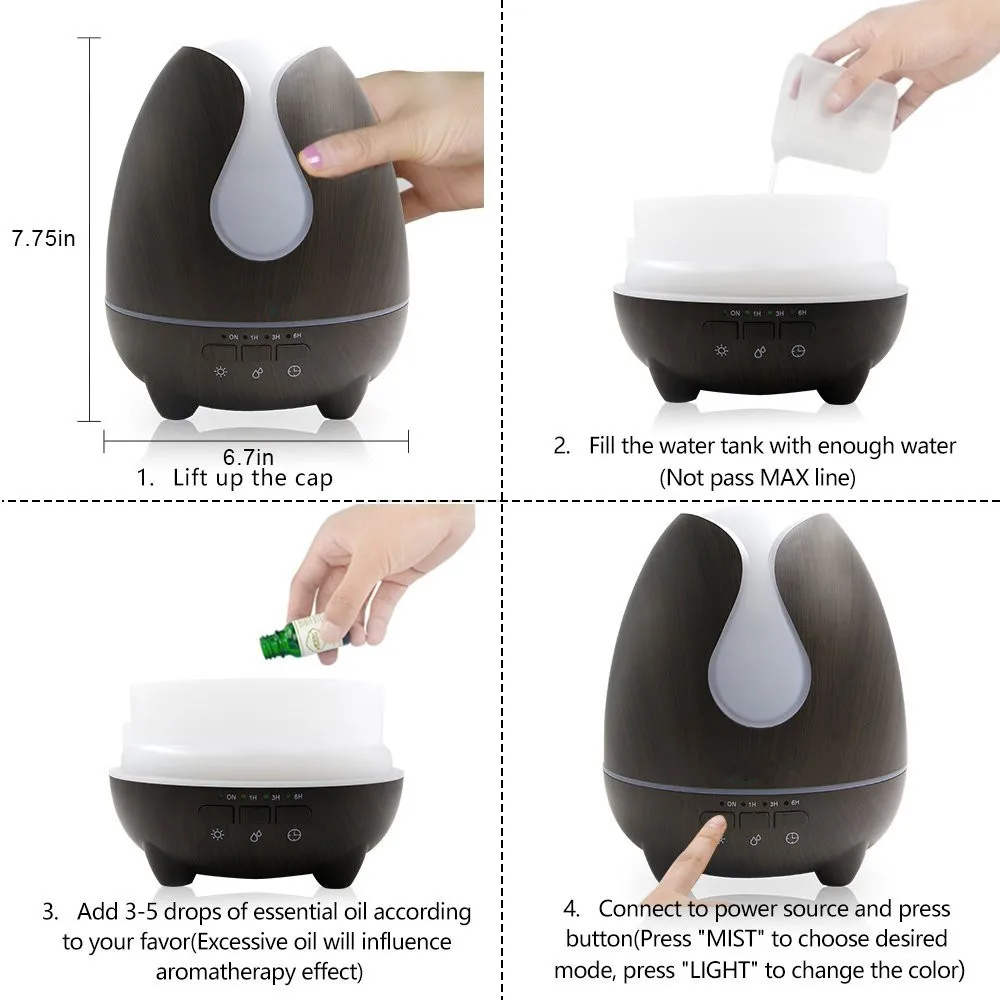 7.75in

ON 1H 3H 6H

6.7in

1. Lift up the cap

ON 1H 3H 6H

2. Fill the water tank with enough water (Not pass MAX line)

ON 1H 3H 6H

3. Add 3-5 drops of essential oil according to your favor(Excessive oil will influence aromatherapy effect)

ON 1H 3H 6H

4. Connect to power source and press button(Press "MIST" to choose desired mode, press "LIGHT" to change the color)