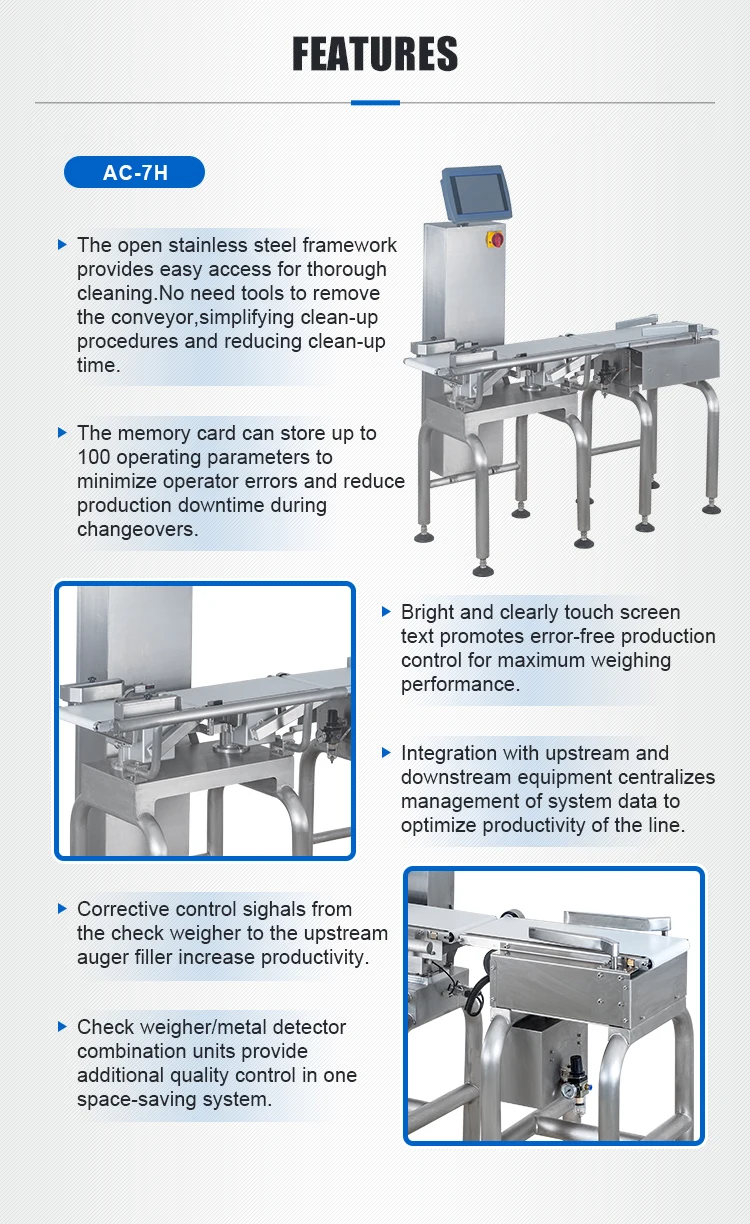 FEATURES

AC-7H

The open stainless steel framework provides easy access for thorough cleaning.No need tools to remove the conveyor,simplifying clean-up procedures and reducing clean-up time.

The memory card can store up to 100 operating parameters to minimize operator errors and reduce production downtime during changeovers.

Bright and clearly touch screen text promotes error-free production control for maximum weighing performance.

Integration with upstream and downstream equipment centralizes management of system data to optimize productivity of the line.

Corrective control sighals from the check weigher to the upstream auger filler increase productivity.

Check weigher/metal detector combination units provide additional quality control in one space-saving system.