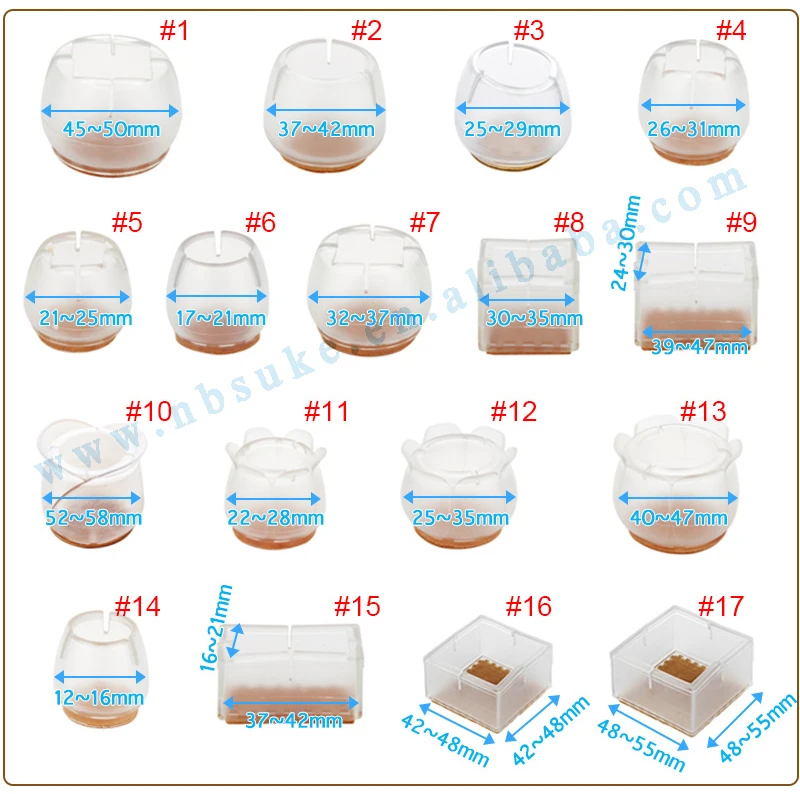 #1
45~50mm
#2
37~42mm
#3
25~29mm
#4
26~31mm
#5
21~25mm
#6
17~21mm
#7
32~37mm
#8
30~35mm
#9
24~30mm
39~47mm
#10
52~58mm
#11
22~28mm
#12
25~35mm
#13
40~47mm
#14
12~16mm
#15
16~21mm
37~42mm
#16
42~48mm
42~48mm
#17
48~55mm
48~55mm
www.nbsuke.en.alibaba.com