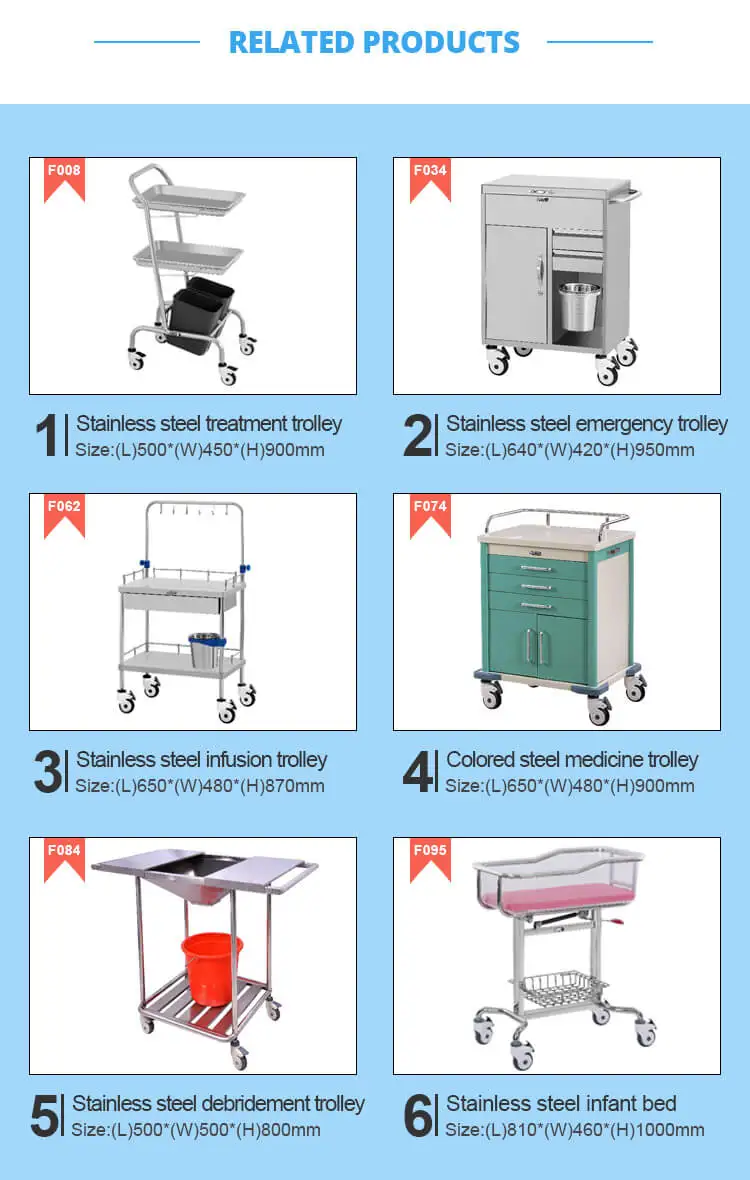 RELATED PRODUCTS

F008

1 Stainless steel treatment trolley
Size:(L)500*(W)450*(H)900mm

F034

2 Stainless steel emergency trolley
Size:(L)640*(W)420*(H)950mm

F062

3 Stainless steel infusion trolley
Size:(L)650*(W)480*(H)870mm

F074

4 Colored steel medicine trolley
Size:(L)650*(W)480*(H)900mm

F084

5 Stainless steel debridement trolley
Size:(L)500*(W)500*(H)800mm

F095

6 Stainless steel infant bed
Size:(L)810*(W)460*(H)1000mm