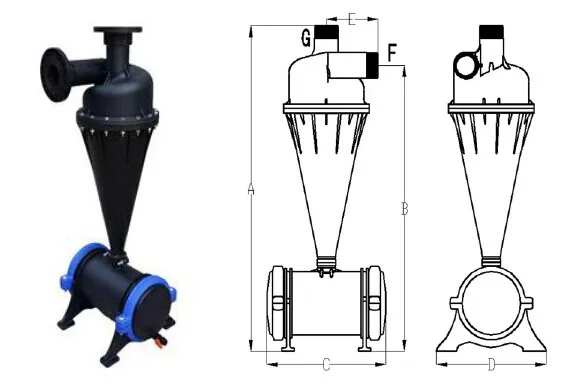 E
G
F
A
B
C
D