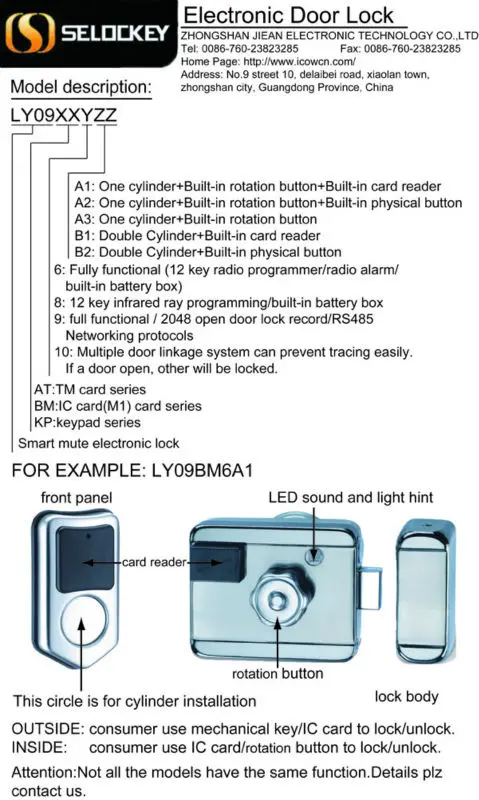 SELOCKEY

Electronic Door Lock
ZHONGSHAN JIEAN ELECTRONIC TECHNOLOGY CO.,LTD
Tel: 0086-760-23823285 Fax: 0086-760-23823285
Home Page: http://www.icowcn.com/
Address: No.9 street 10, delaibei road, xiaolan town, zhongshan city, Guangdong Province, China

Model description:
LY09XXYZZ

A1: One cylinder+Built-in rotation button+Built-in card reader
A2: One cylinder+Built-in rotation button+Built-in physical button
A3: One cylinder+Built-in rotation button
B1: Double Cylinder+Built-in card reader
B2: Double Cylinder+Built-in physical button
6: Fully functional (12 key radio programmer/radio alarm/ built-in battery box)
8: 12 key infrared ray programming/built-in battery box
9: full functional / 2048 open door lock record/RS485 Networking protocols
10: Multiple door linkage system can prevent tracing easily. If a door open, other will be locked.
AT:TM card series
BM:IC card(M1) card series
KP:keypad series
Smart mute electronic lock

FOR EXAMPLE: LY09BM6A1

front panel
LED sound and light hint
card reader
rotation button
This circle is for cylinder installation
lock body

OUTSIDE: consumer use mechanical key/IC card to lock/unlock.
INSIDE: consumer use IC card/rotation button to lock/unlock.

Attention:Not all the models have the same function.Details plz contact us.