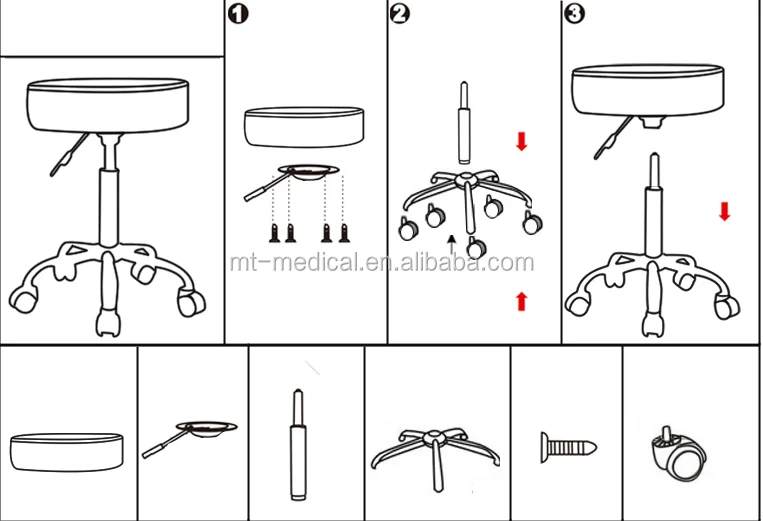 1
2
3
mt-medical.en.alibaba.com