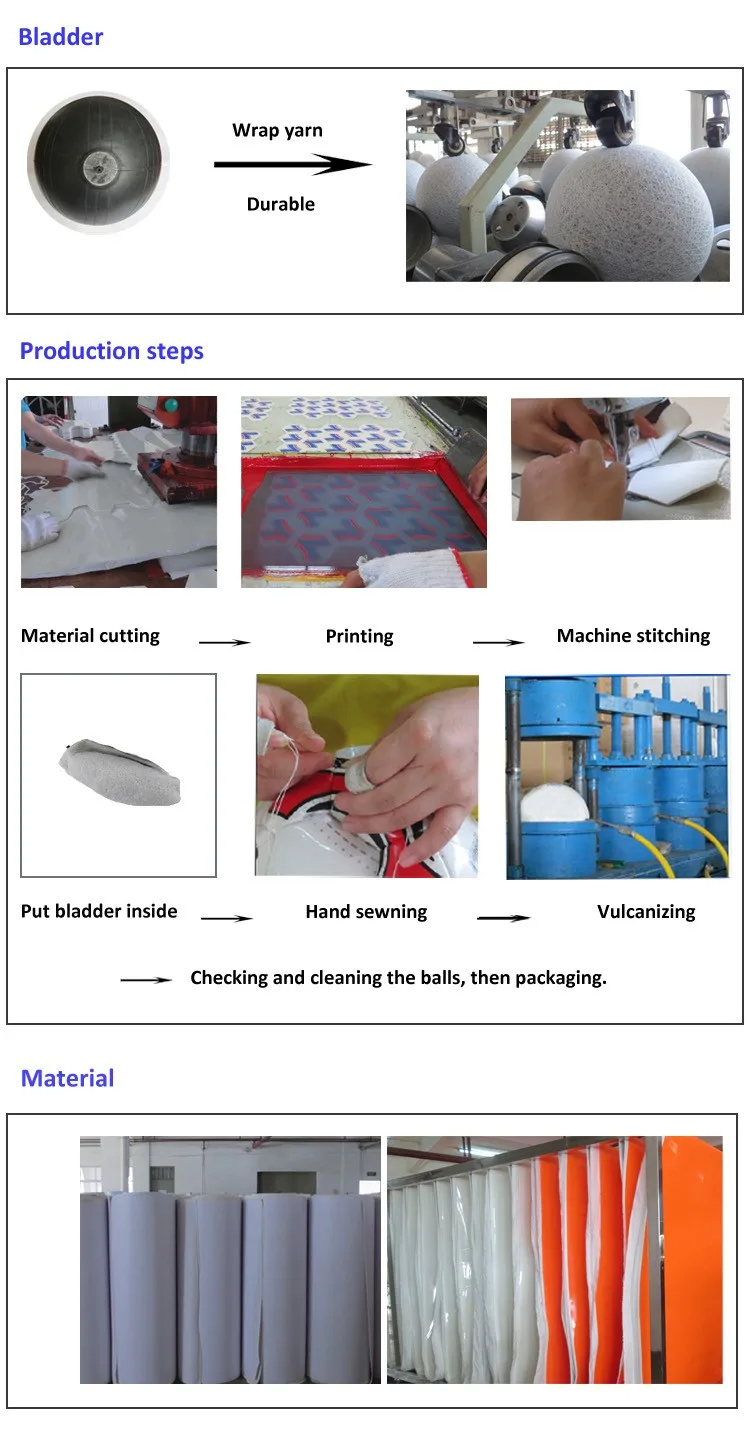 Bladder

Wrap yarn

Durable

Production steps

Material cutting

Printing

Machine stitching

Put bladder inside

Hand sewning

Vulcanizing

Checking and cleaning the balls, then packaging.

Material