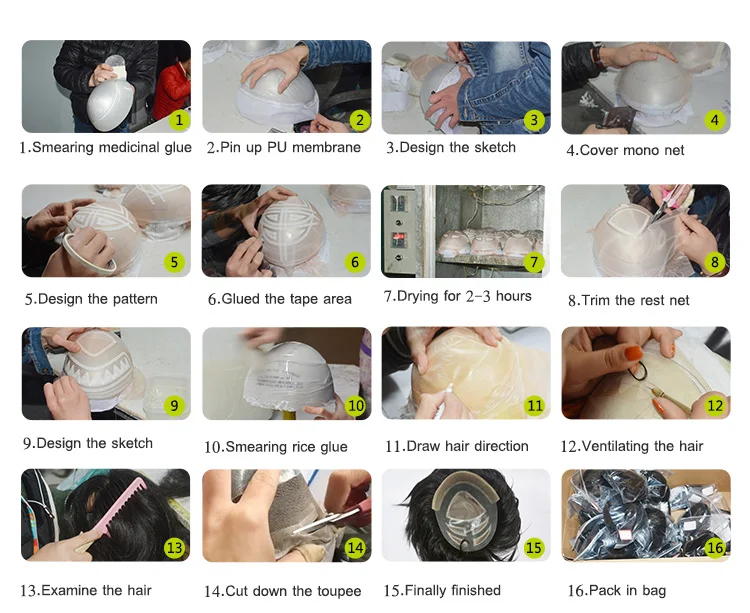 1

1.Smearing medicinal glue

2

2.Pin up PU membrane

3

3.Design the sketch

4

4.Cover mono net

5

5.Design the pattern

6

6.Glued the tape area

7

7.Drying for 2-3 hours

8

8.Trim the rest net

9

9.Design the sketch

10

10.Smearing rice glue

11

11.Draw hair direction

12

12.Ventilating the hair

13

13.Examine the hair

14

14.Cut down the toupee

15

15.Finally finished

16

16.Pack in bag